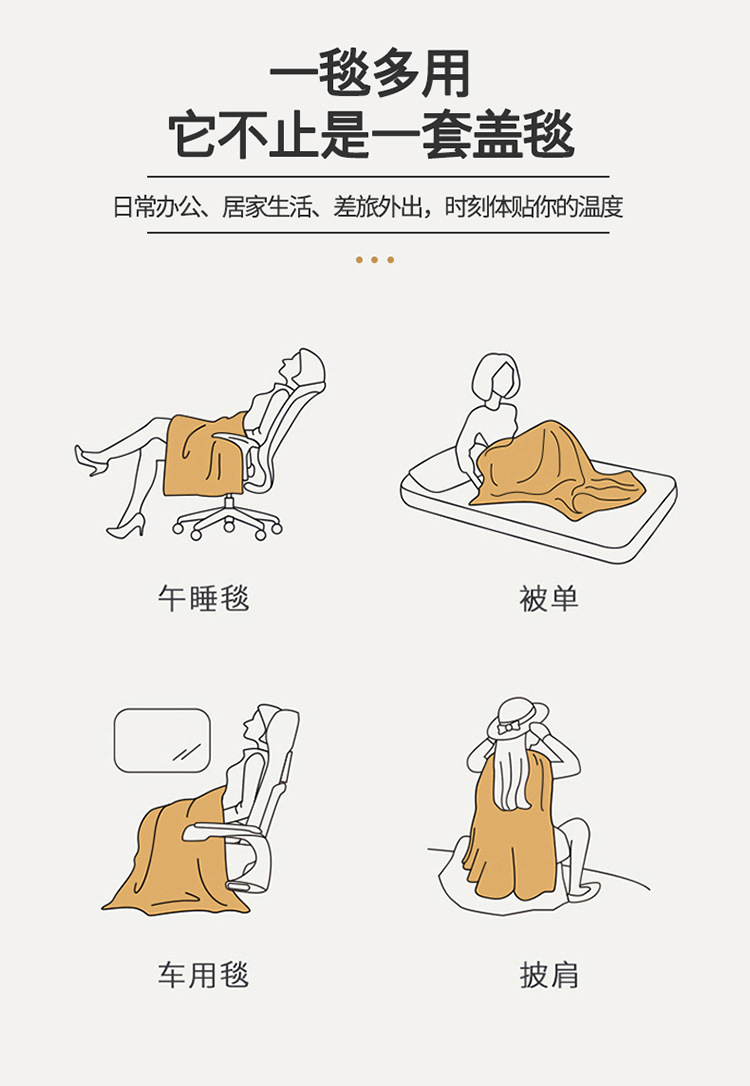 一毯多用
它不止是一套盖毯

日常办公、居家生活、差旅外出，时刻体贴你的温度

午睡毯

被单

车用毯

披肩