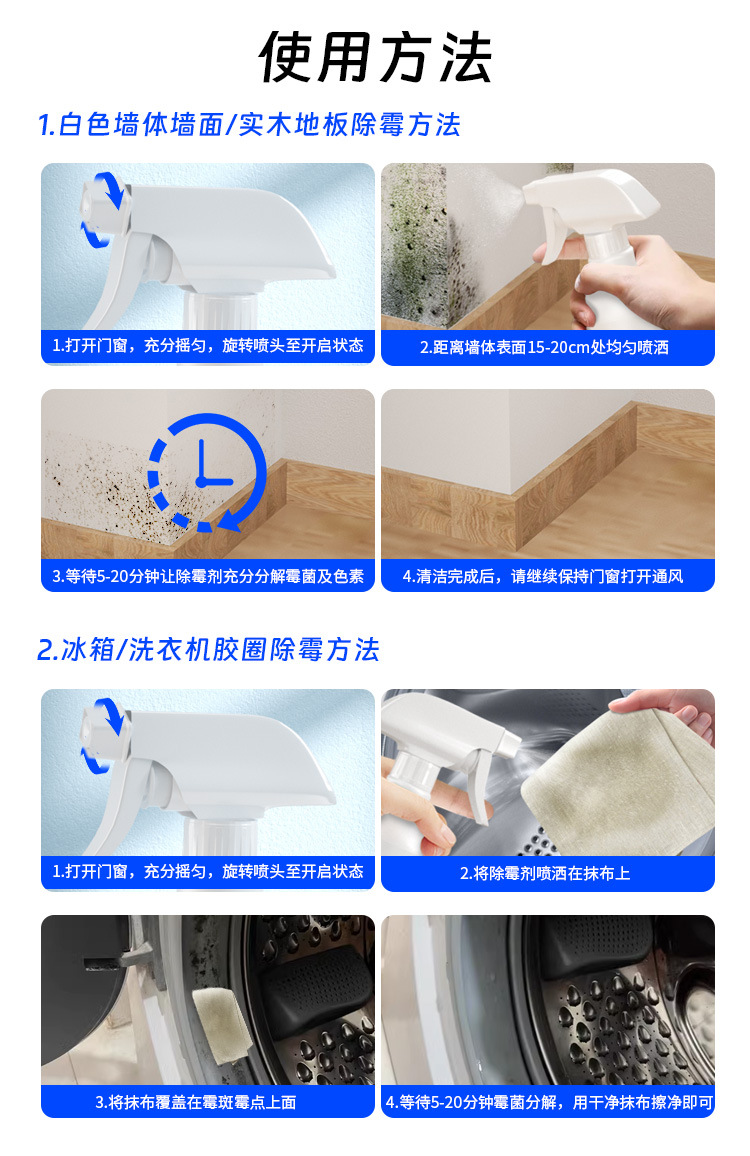 使用方法

1.白色墙体墙面/实木地板除霉方法

1.打开门窗，充分摇匀，旋转喷头至开启状态

2.距离墙体表面15-20cm处均匀喷洒

3.等待5-20分钟让除霉剂充分分解霉菌及色素

4.清洁完成后，请继续保持门窗打开通风

2.冰箱/洗衣机胶圈除霉方法

1.打开门窗，充分摇匀，旋转喷头至开启状态

2.将除霉剂喷洒在抹布上

3.将抹布覆盖在霉斑霉点上面

4.等待5-20分钟霉菌分解，用干净抹布擦净即可