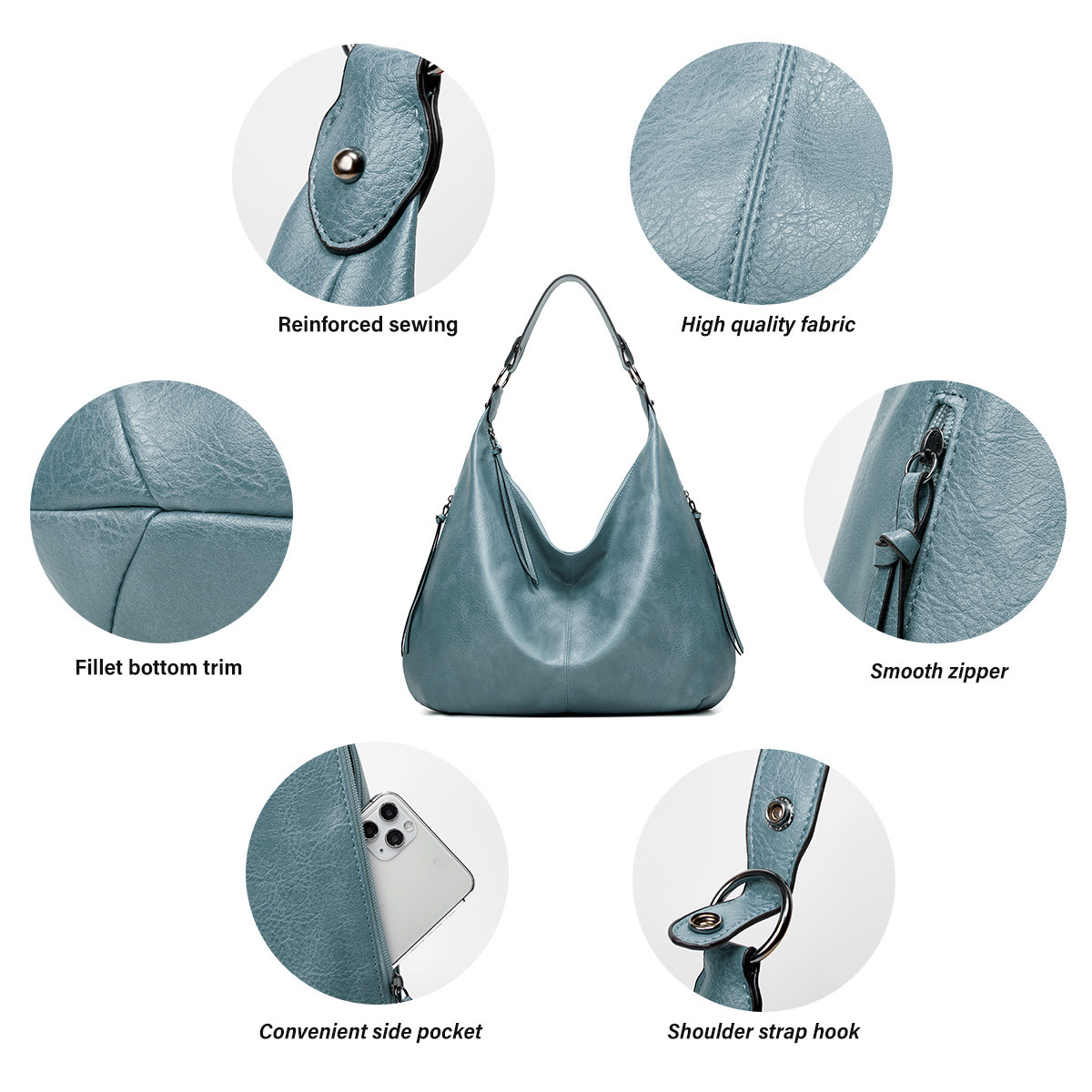 Reinforced sewing

High quality fabric

Fillet bottom trim

Smooth zipper

Convenient side pocket

Shoulder strap hook