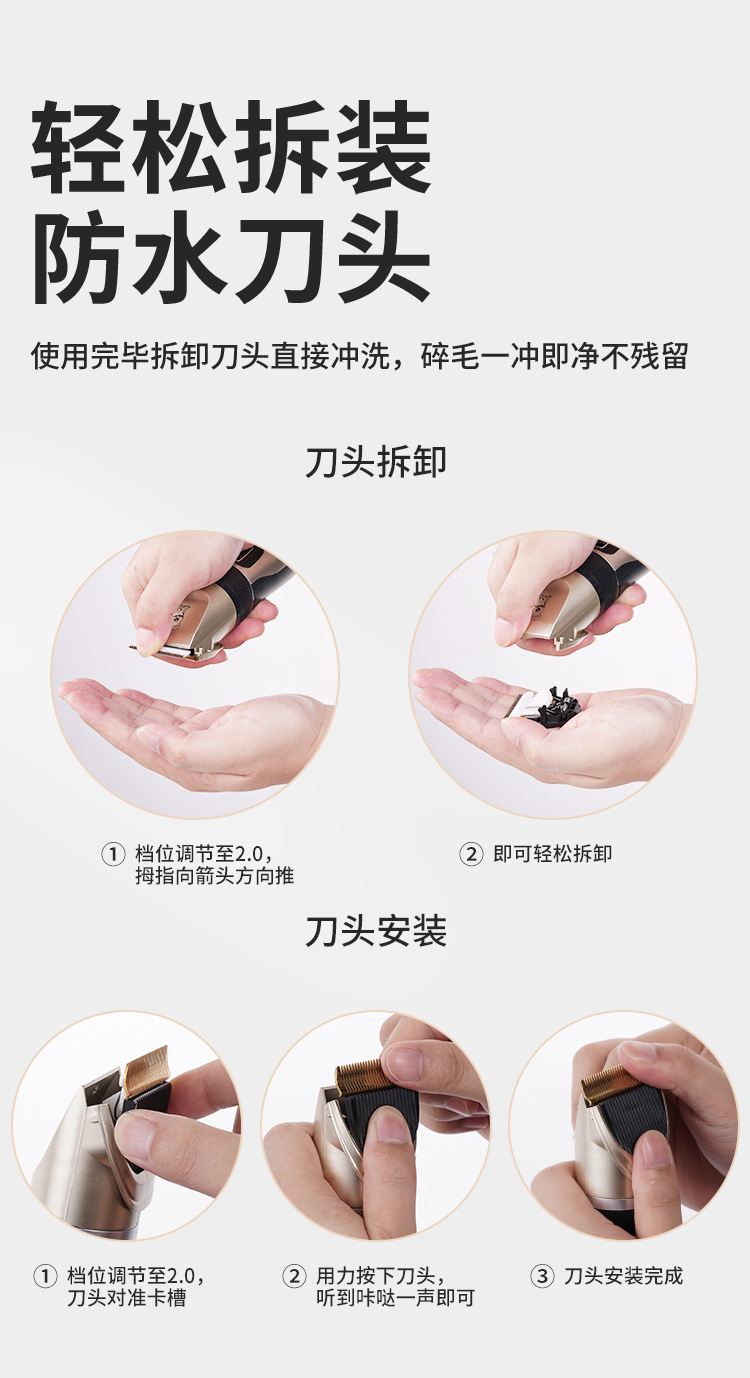 轻松拆装
防水刀头

使用完毕拆卸刀头直接冲洗，碎毛一冲即净不残留

刀头拆卸

① 档位调节至2.0，拇指向箭头方向推

② 即可轻松拆卸

刀头安装

① 档位调节至2.0，刀头对准卡槽

② 用力按下刀头，听到咔哒一声即可

③ 刀头安装完成