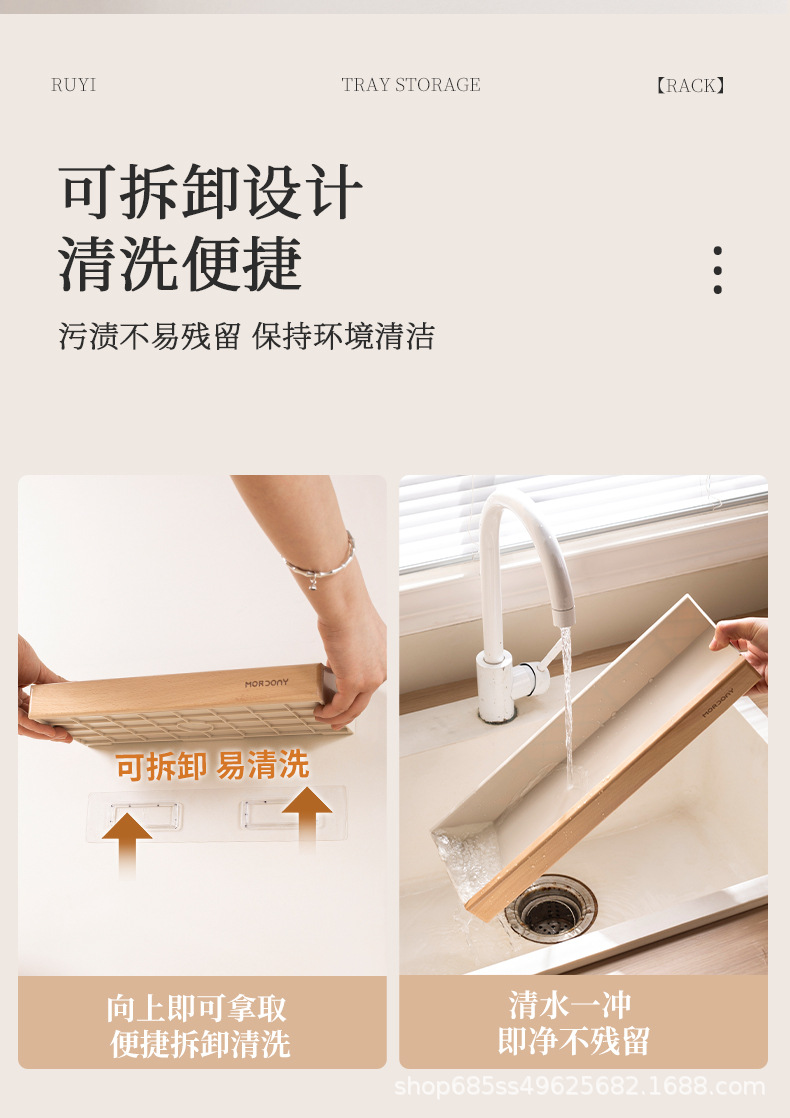 RUYI TRAY STORAGE 【RACK】

可拆卸设计
清洗便捷

污渍不易残留 保持环境清洁

MORDONY

可拆卸 易清洗

MORDONY

向上即可拿取
便捷拆卸清洗

清水一冲
即净不残留

shop685ss49625682.1688.com