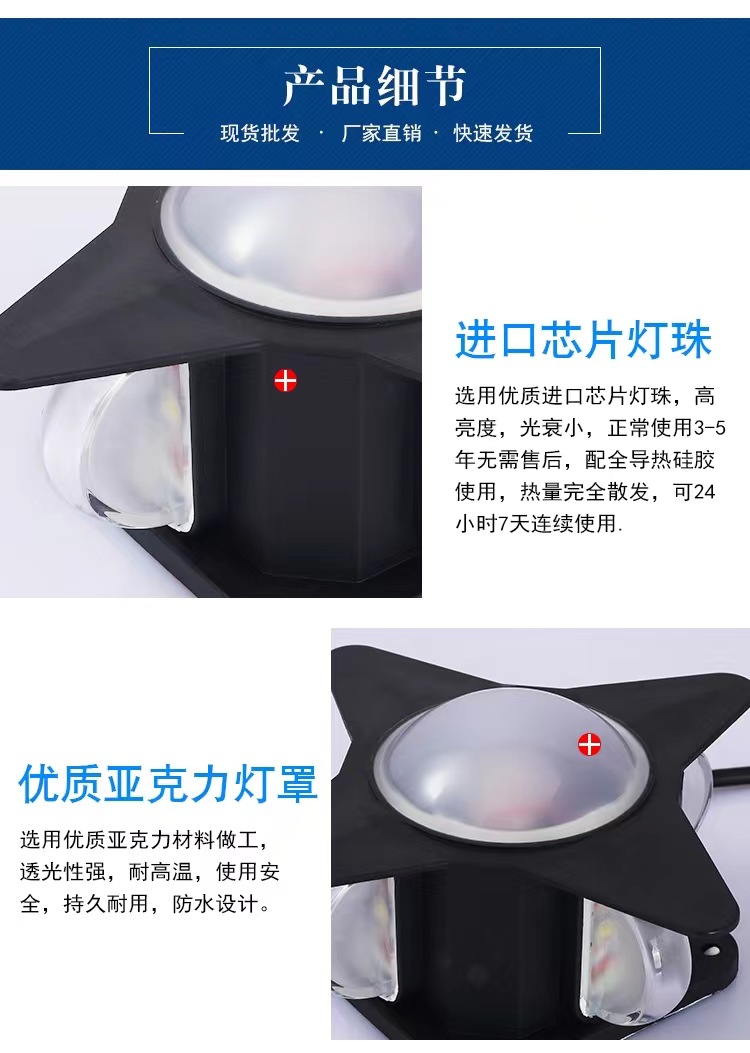 产品细节

现货批发 · 厂家直销 · 快速发货

进口芯片灯珠

选用优质进口芯片灯珠，高亮度，光衰小，正常使用3-5年无需售后，配全导热硅胶使用，热量完全散发，可24小时7天连续使用.

优质亚克力灯罩

选用优质亚克力材料做工，透光性强，耐高温，使用安全，持久耐用，防水设计。