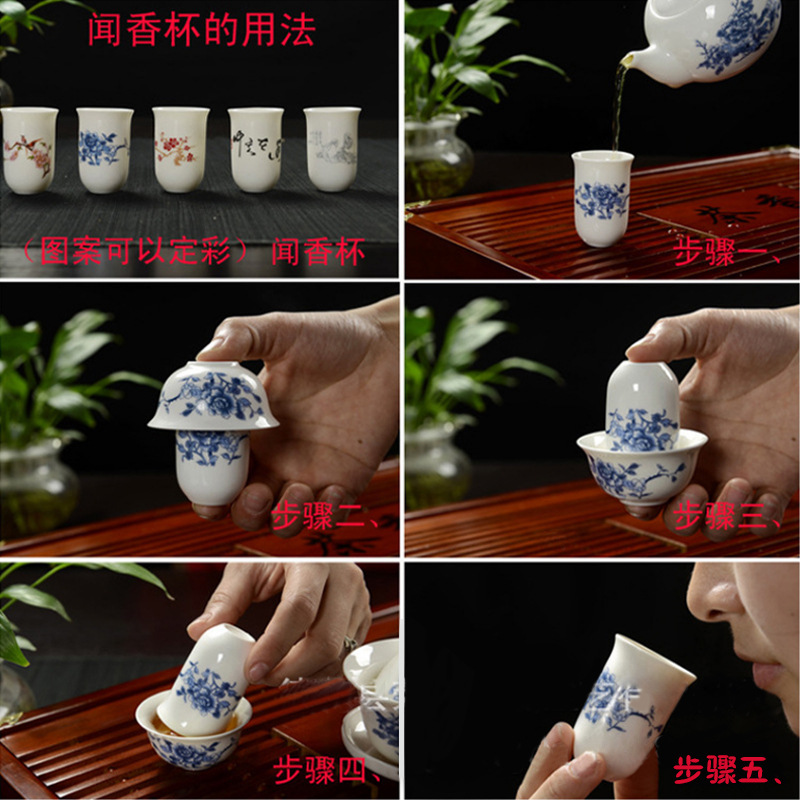 闻香杯的用法

（图案可以定彩）闻香杯

步骤一、

步骤二、

步骤三、

步骤四、

步骤五、