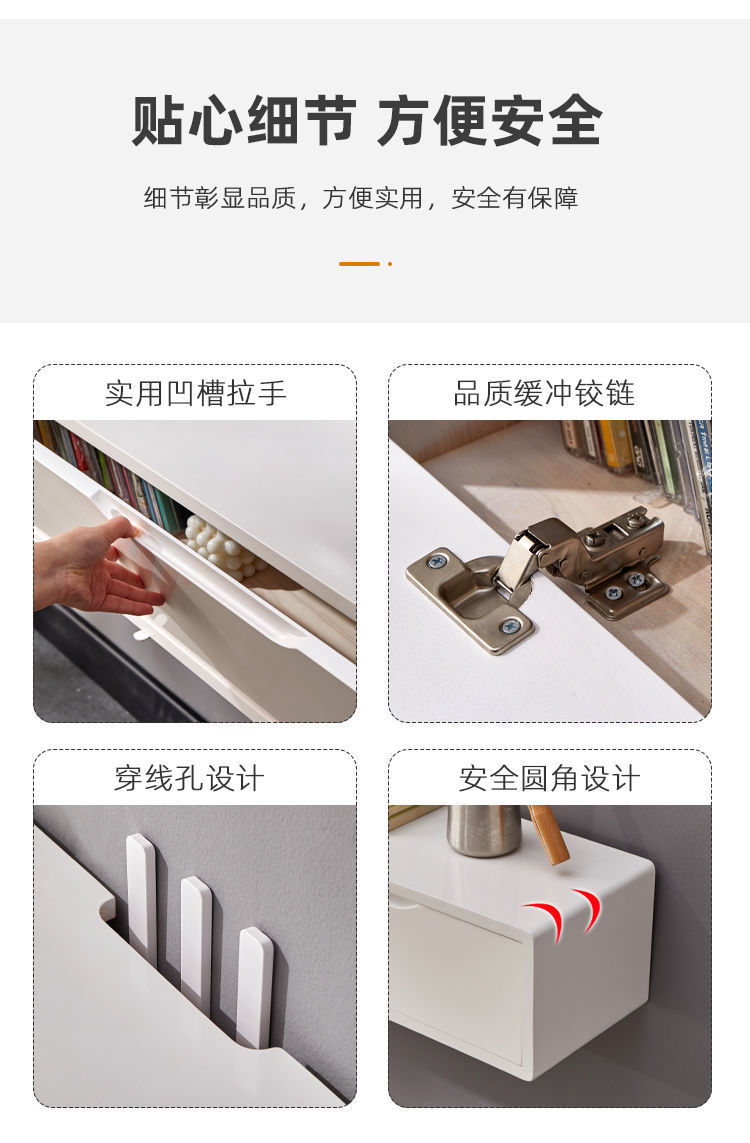 贴心细节 方便安全

细节彰显品质，方便实用，安全有保障

实用凹槽拉手

品质缓冲铰链

穿线孔设计

安全圆角设计