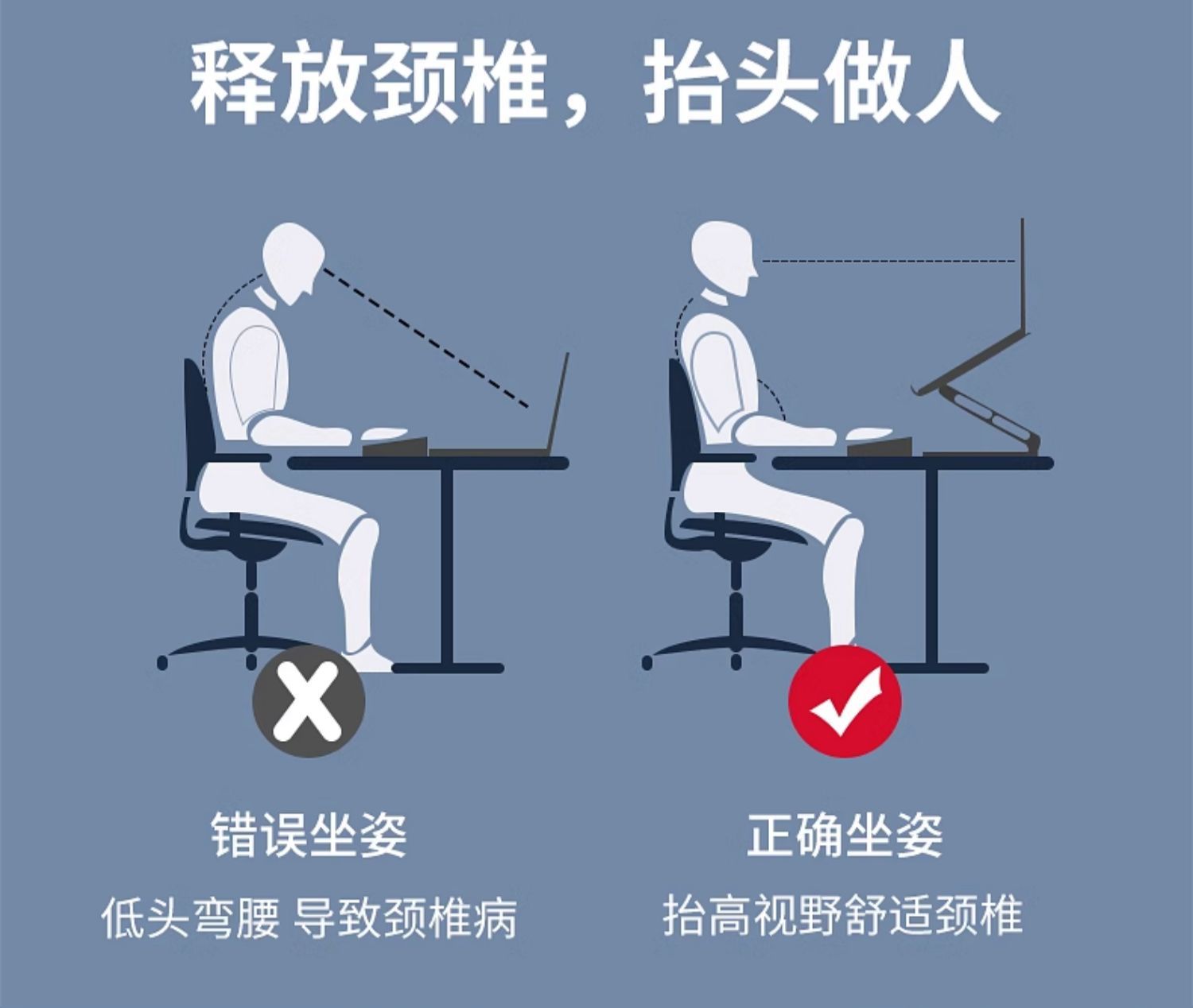 释放颈椎，抬头做人

错误坐姿
低头弯腰 导致颈椎病

正确坐姿
抬高视野舒适颈椎