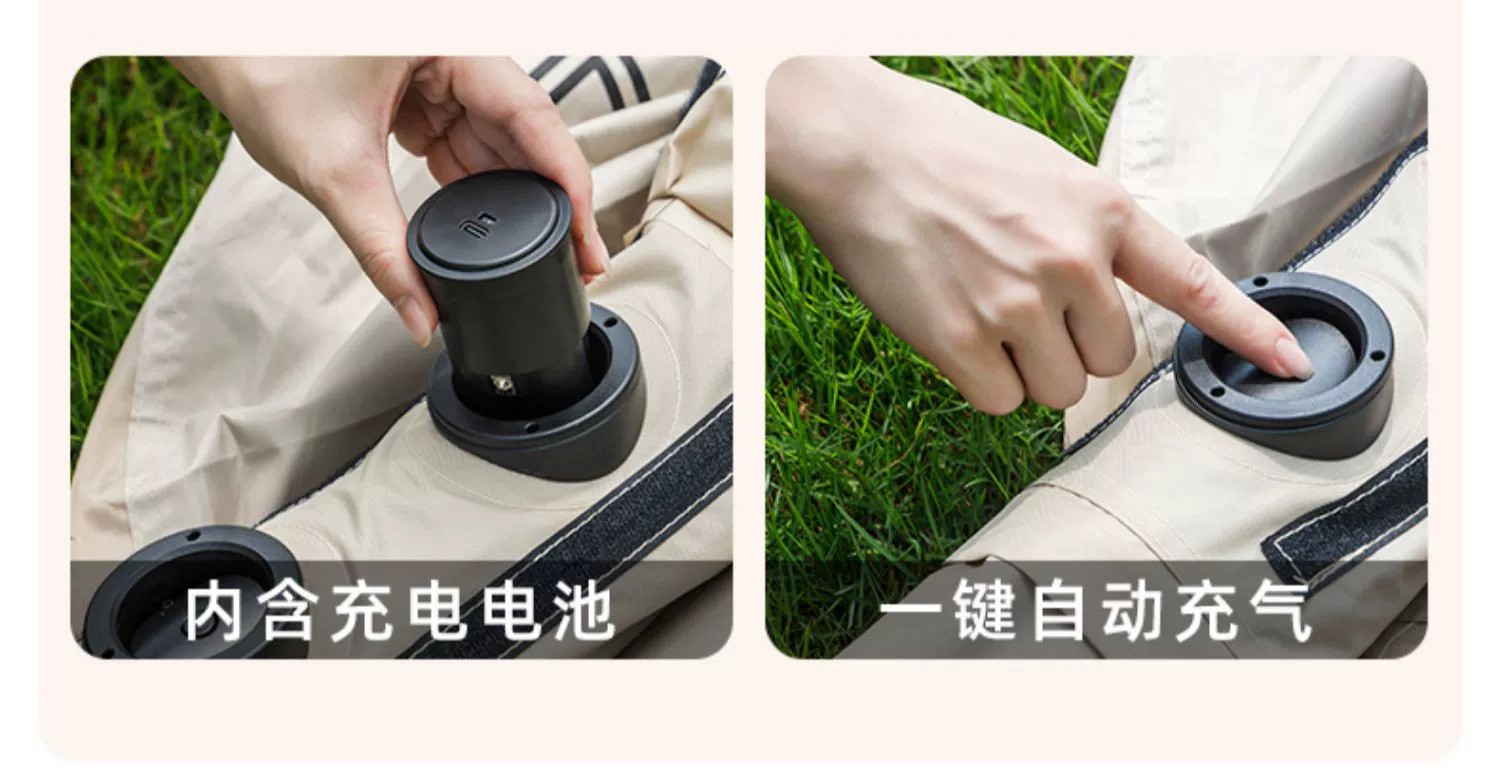 内含充电电池

一键自动充气