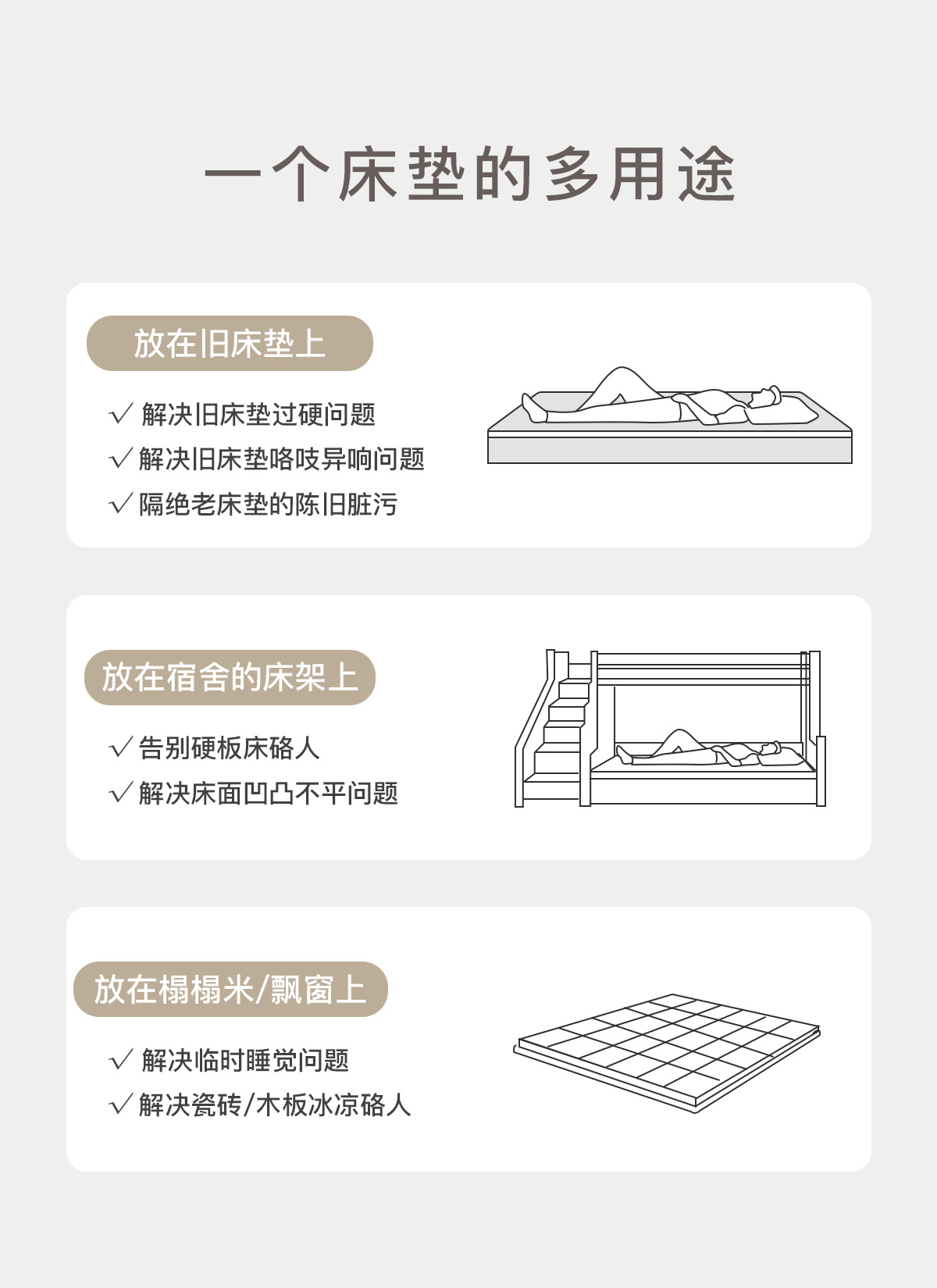 一个床垫的多用途

放在旧床垫上

√ 解决旧床垫过硬问题
√ 解决旧床垫咯吱异响问题
√ 隔绝老床垫的陈旧脏污

放在宿舍的床架上

√ 告别硬板床硌人
√ 解决床面凹凸不平问题

放在榻榻米/飘窗上

√ 解决临时睡觉问题
√ 解决瓷砖/木板冰凉硌人