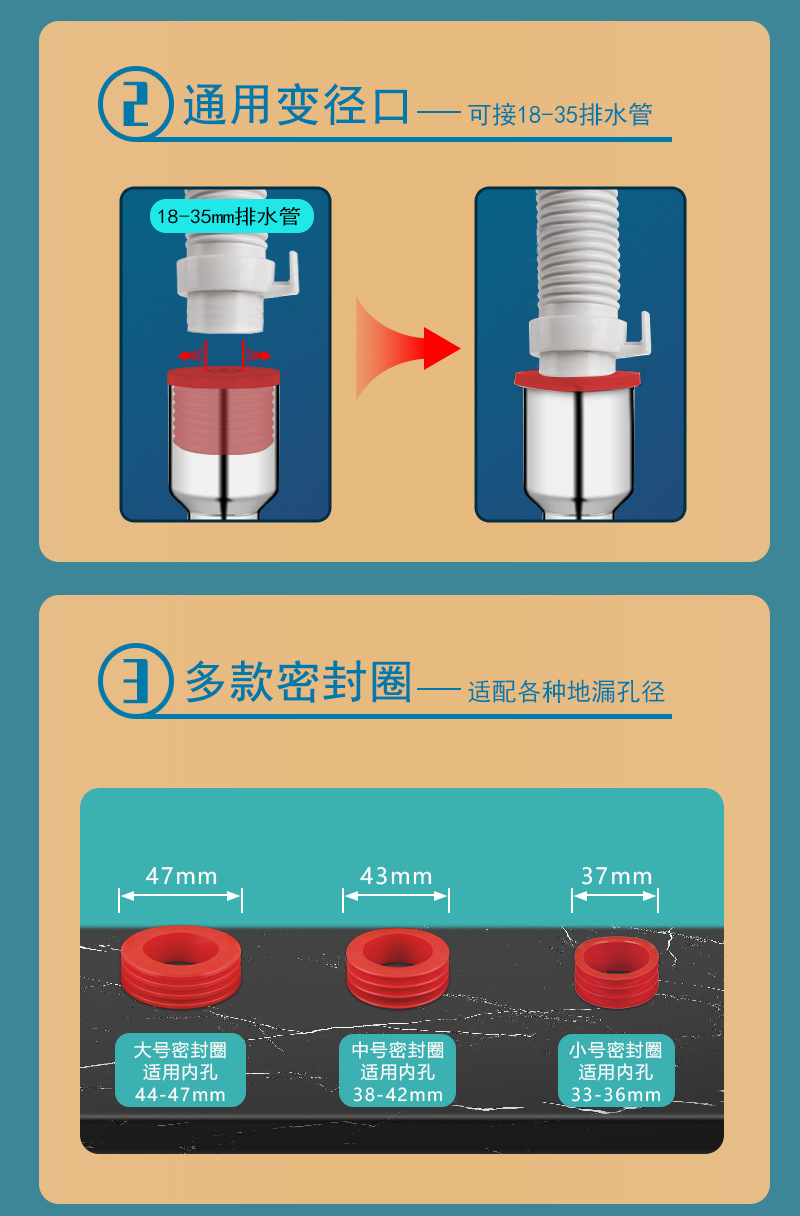 2 通用变径口 — 可接18-35排水管

18-35mm排水管

3 多款密封圈 — 适配各种地漏孔径

47mm

43mm

37mm

大号密封圈
适用内孔
44-47mm

中号密封圈
适用内孔
38-42mm

小号密封圈
适用内孔
33-36mm