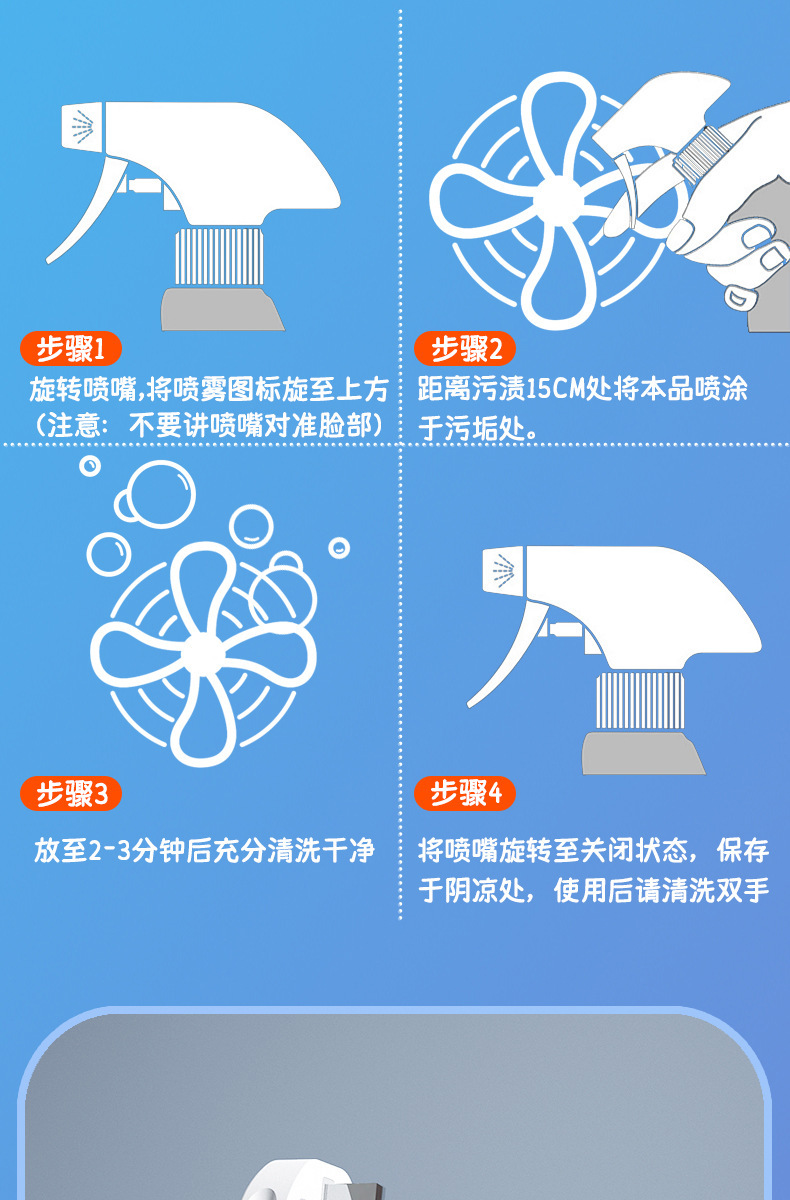 步骤1

旋转喷嘴,将喷雾图标旋至上方（注意：不要讲喷嘴对准脸部）

步骤2

距离污渍15CM处将本品喷涂于污垢处。

步骤3

放至2-3分钟后充分清洗干净

步骤4

将喷嘴旋转至关闭状态，保存于阴凉处，使用后请清洗双手