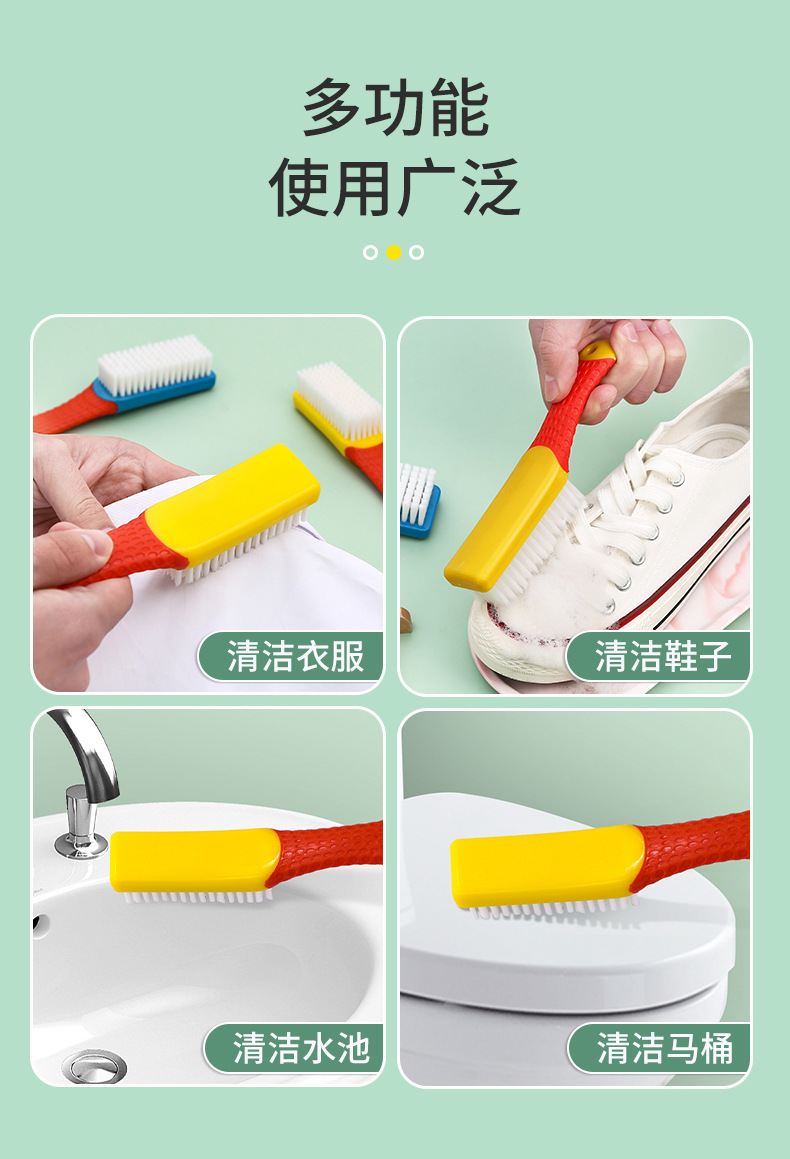 多功能
使用广泛

清洁衣服

清洁鞋子

清洁水池

清洁马桶