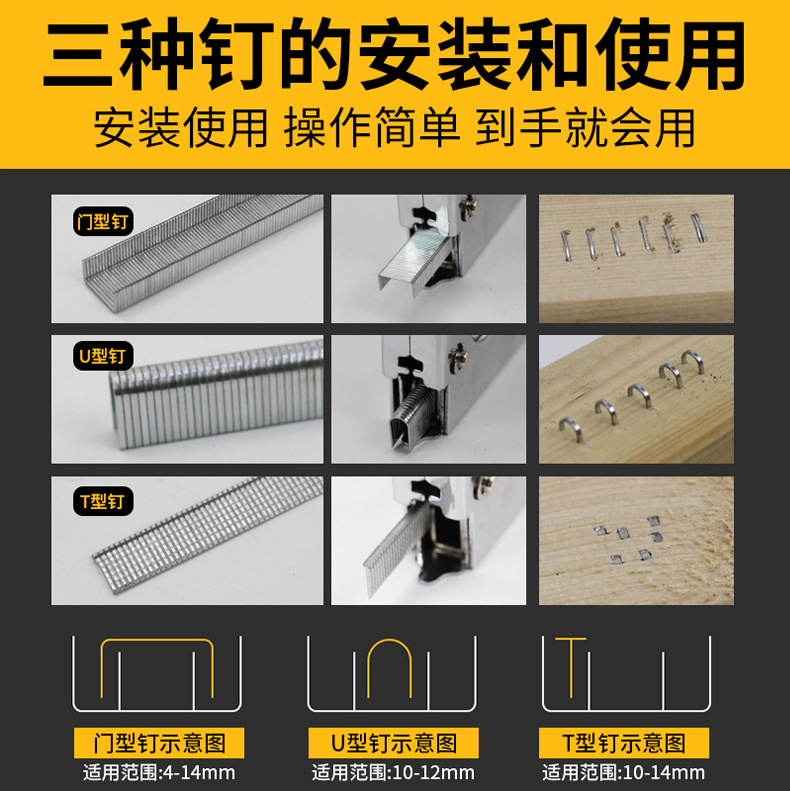 三种钉的安装和使用

安装使用 操作简单 到手就会用

门型钉

U型钉

T型钉

门型钉示意图
适用范围:4-14mm

U型钉示意图
适用范围:10-12mm

T型钉示意图
适用范围:10-14mm