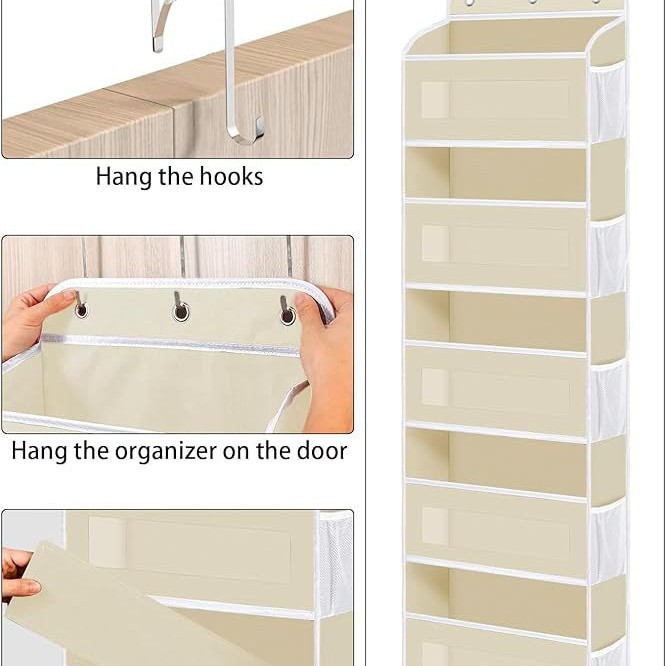 Hang the hooks

Hang the organizer on the door