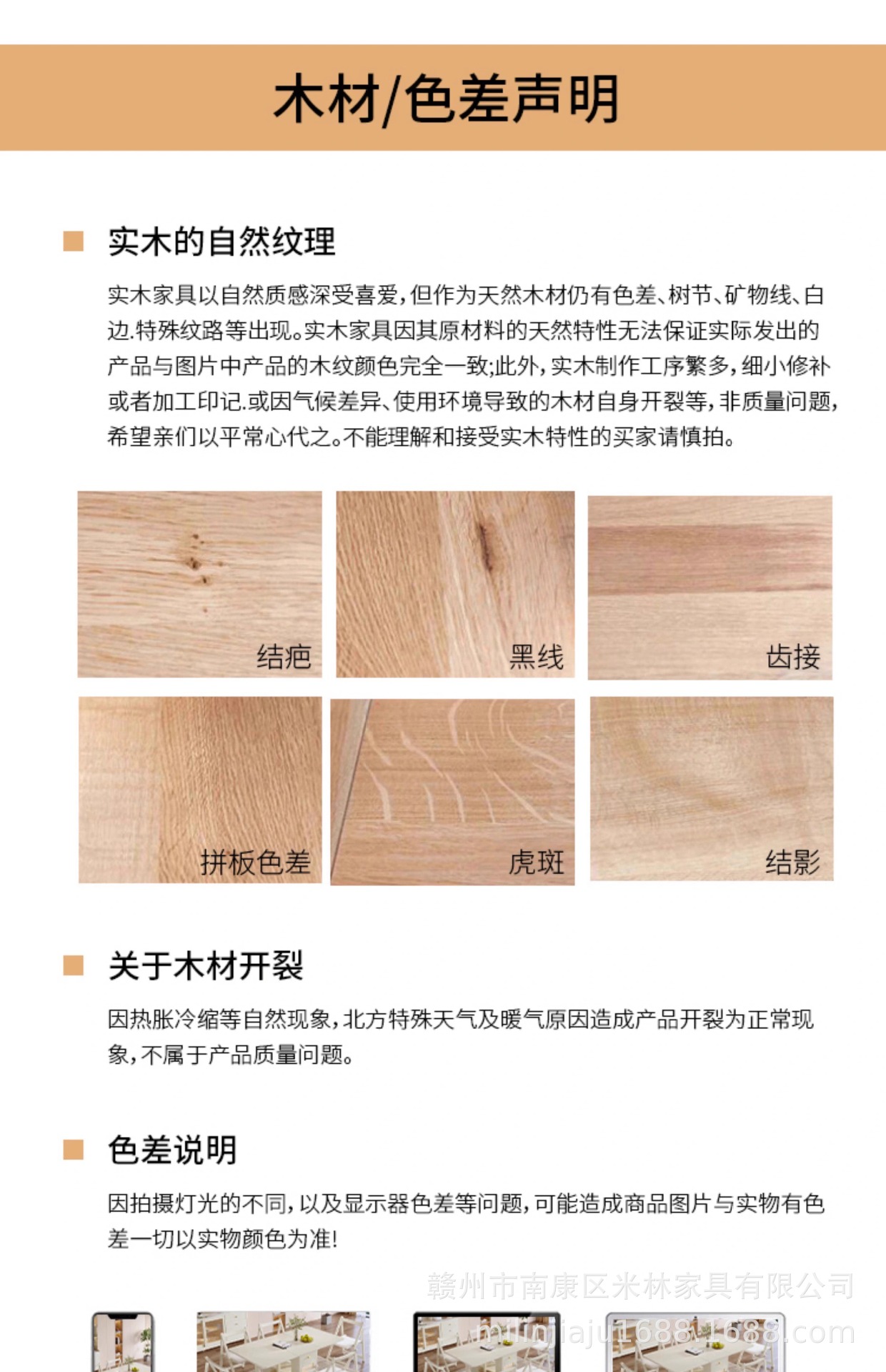 木材/色差声明

实木的自然纹理

实木家具以自然质感深受喜爱，但作为天然木材仍有色差、树节、矿物线、白边.特殊纹路等出现。实木家具因其原材料的天然特性无法保证实际发出的产品与图片中产品的木纹颜色完全一致;此外，实木制作工序繁多，细小修补或者加工印记.或因气候差异、使用环境导致的木材自身开裂等，非质量问题，希望亲们以平常心代之。不能理解和接受实木特性的买家请慎拍。

结疤

黑线

齿接

拼板色差

虎斑

结影

关于木材开裂

因热胀冷缩等自然现象，北方特殊天气及暖气原因造成产品开裂为正常现象，不属于产品质量问题。

色差说明

因拍摄灯光的不同，以及显示器色差等问题，可能造成商品图片与实物有色差一切以实物颜色为准!

赣州市南康区米林家具有限公司
milinjiaju1688.1688.com