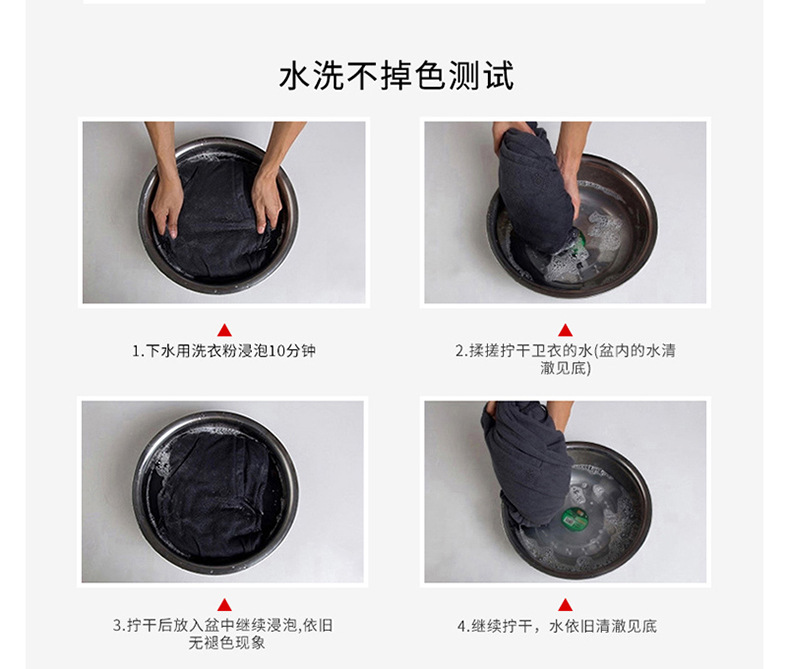 水洗不掉色测试

1.下水用洗衣粉浸泡10分钟

2.揉搓拧干卫衣的水(盆内的水清澈见底)

3.拧干后放入盆中继续浸泡,依旧无褪色现象

4.继续拧干，水依旧清澈见底