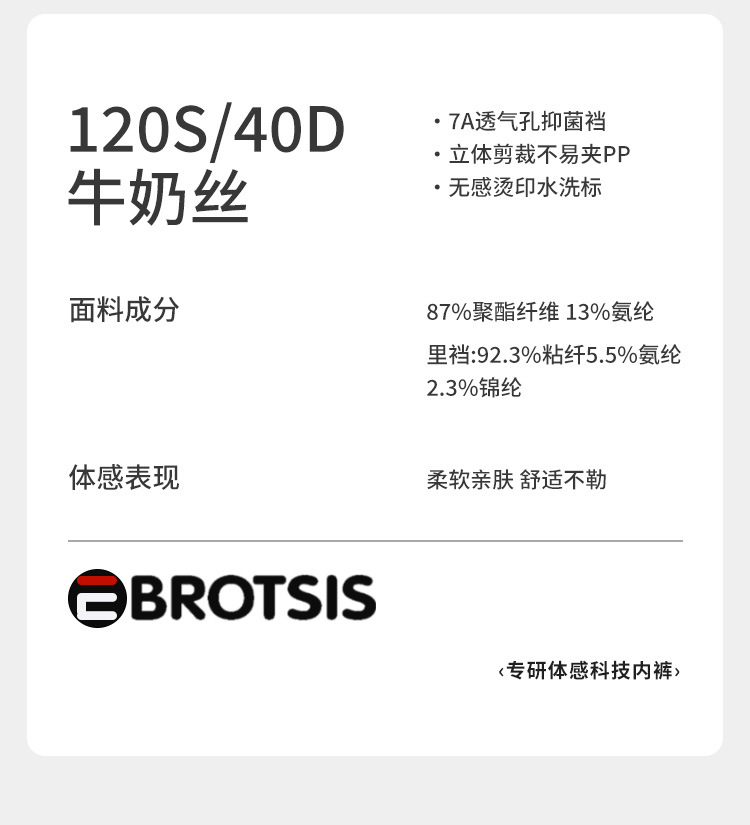 120S/40D
牛奶丝

• 7A透气孔抑菌裆
• 立体剪裁不易夹PP
• 无感烫印水洗标

面料成分

87%聚酯纤维 13%氨纶

里裆:92.3%粘纤5.5%氨纶2.3%锦纶

体感表现

柔软亲肤 舒适不勒

BROTSIS

‹专研体感科技内裤›