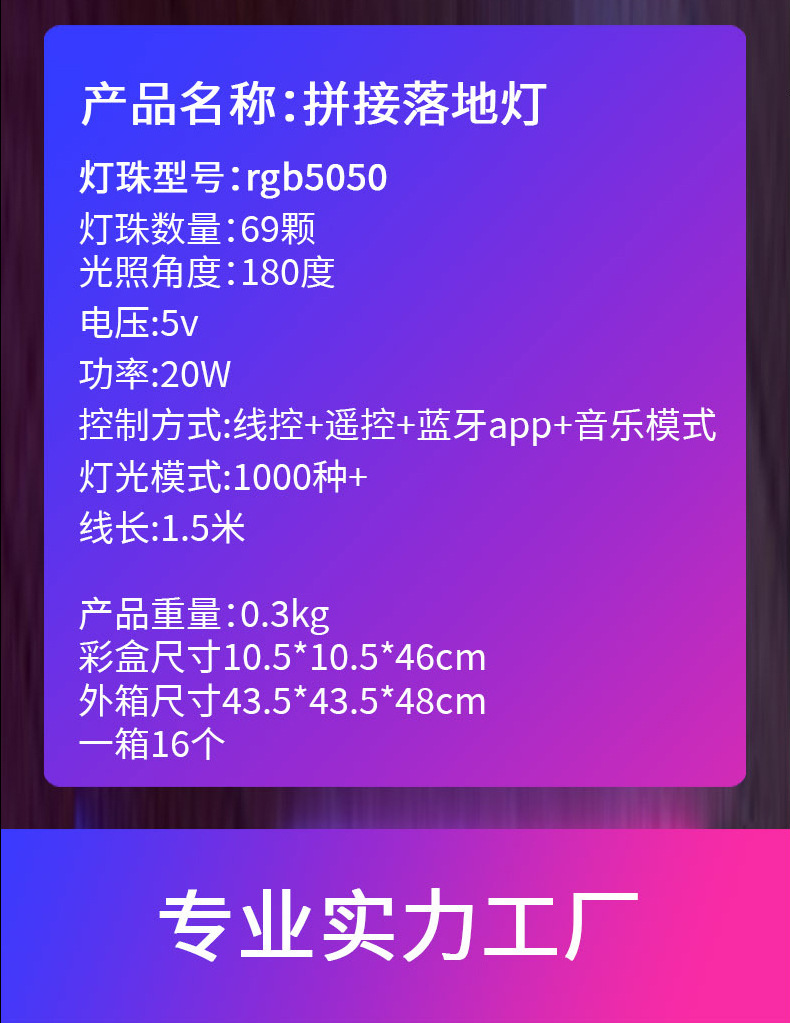 产品名称:拼接落地灯

灯珠型号:rgb5050
灯珠数量:69颗
光照角度:180度
电压:5v
功率:20W
控制方式:线控+遥控+蓝牙app+音乐模式
灯光模式:1000种+
线长:1.5米

产品重量:0.3kg
彩盒尺寸10.5*10.5*46cm
外箱尺寸43.5*43.5*48cm
一箱16个

专业实力工厂