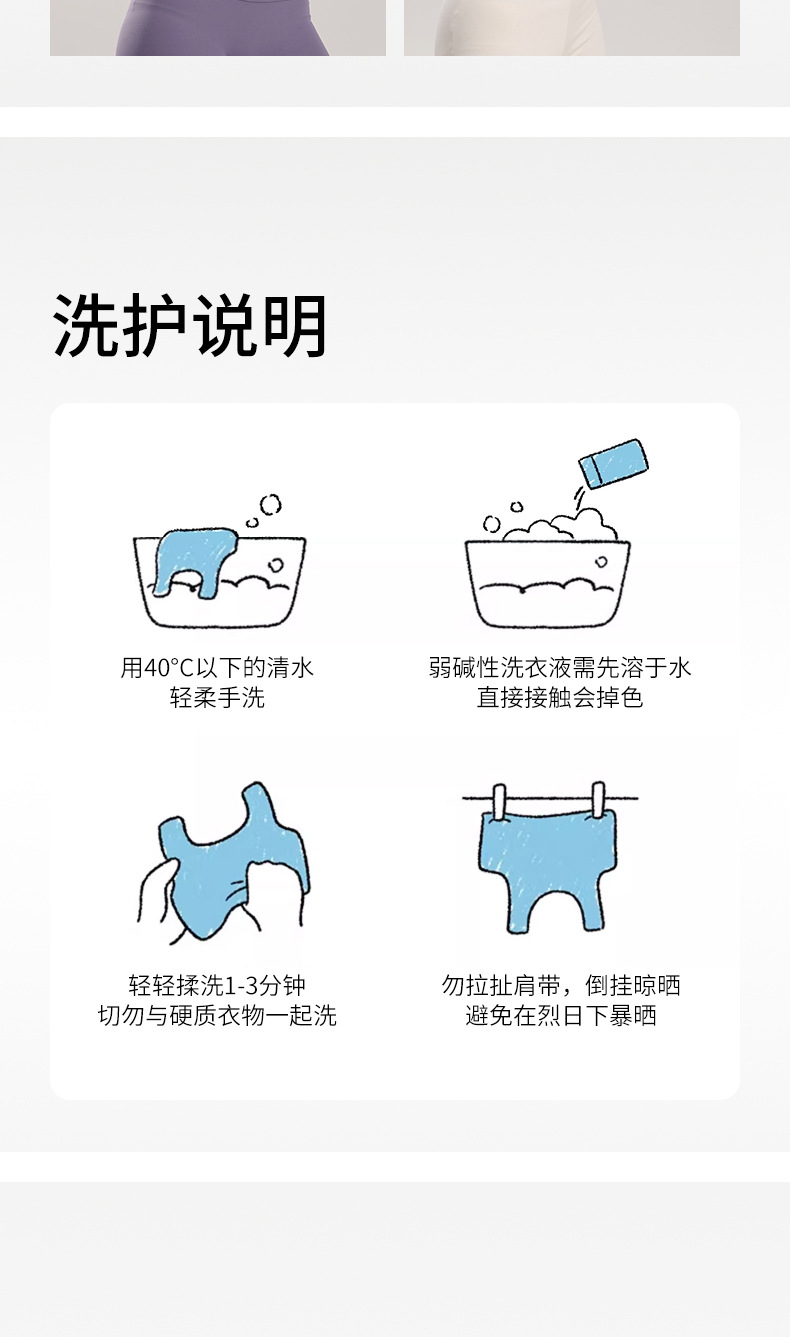 洗护说明

用40°C以下的清水
轻柔手洗

弱碱性洗衣液需先溶于水
直接接触会掉色

轻轻揉洗1-3分钟
切勿与硬质衣物一起洗

勿拉扯肩带，倒挂晾晒
避免在烈日下暴晒