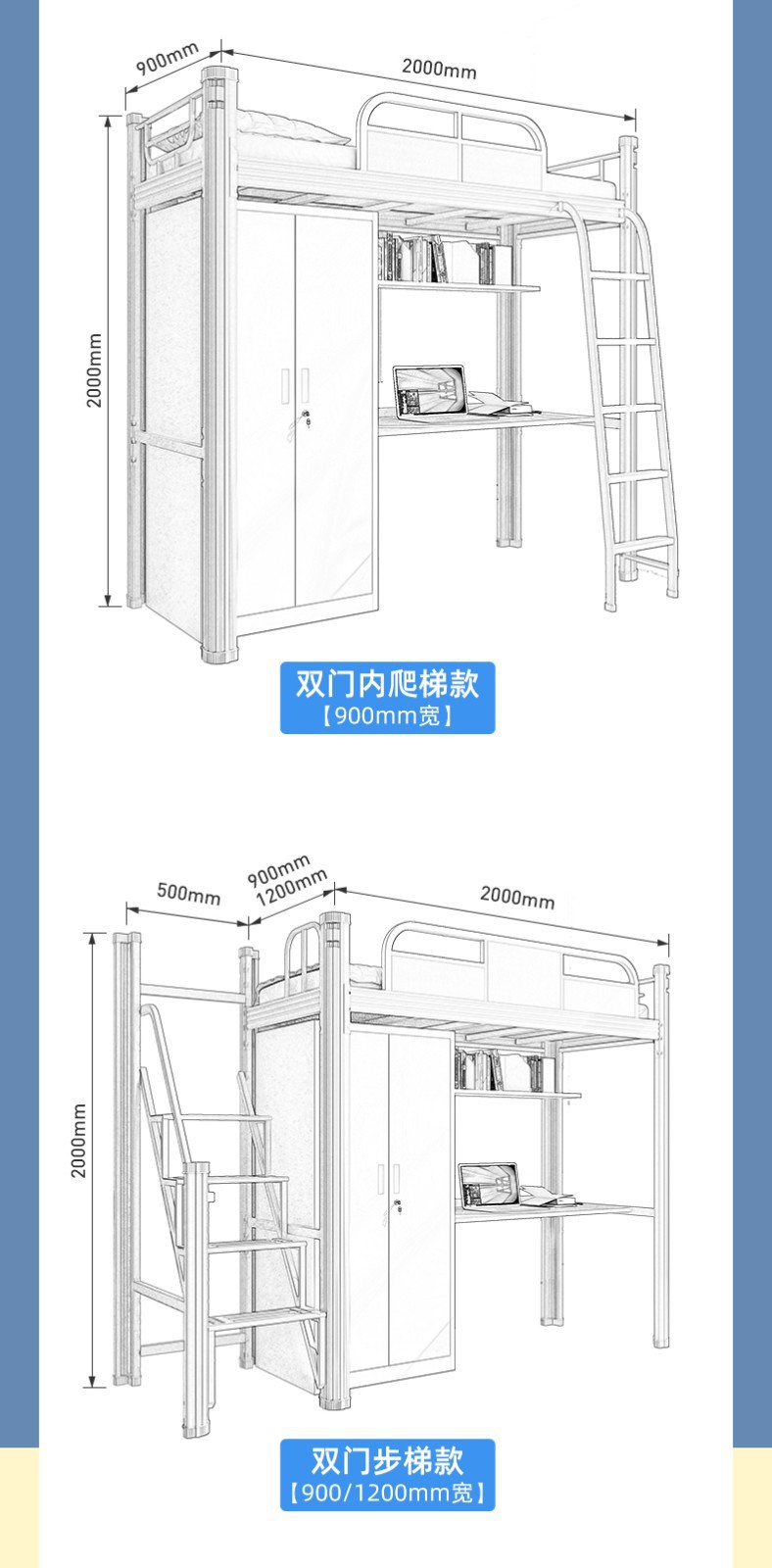 900mm
2000mm
2000mm

双门内爬梯款
【900mm宽】

500mm
900mm
1200mm
2000mm
2000mm

双门步梯款
【900/1200mm宽】