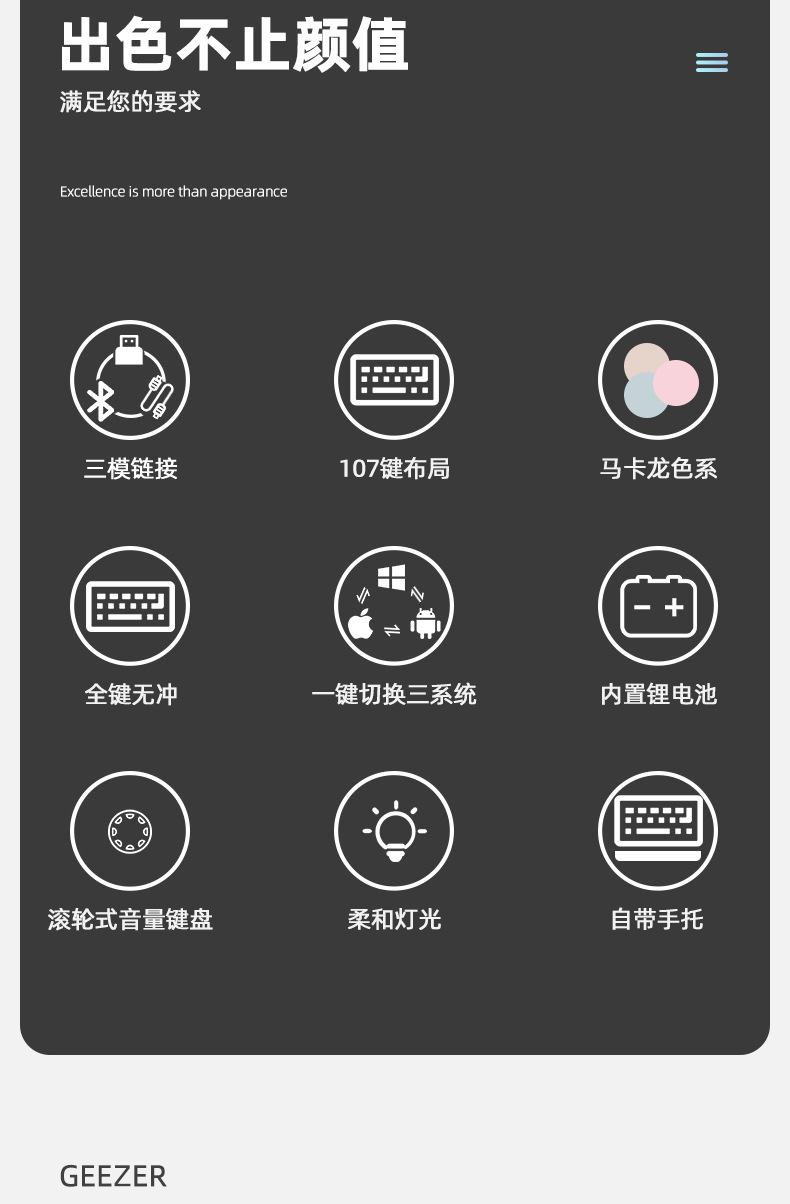 出色不止颜值
满足您的要求

Excellence is more than appearance

三模链接

107键布局

马卡龙色系

全键无冲

一键切换三系统

内置锂电池

滚轮式音量键盘

柔和灯光

自带手托

GEEZER