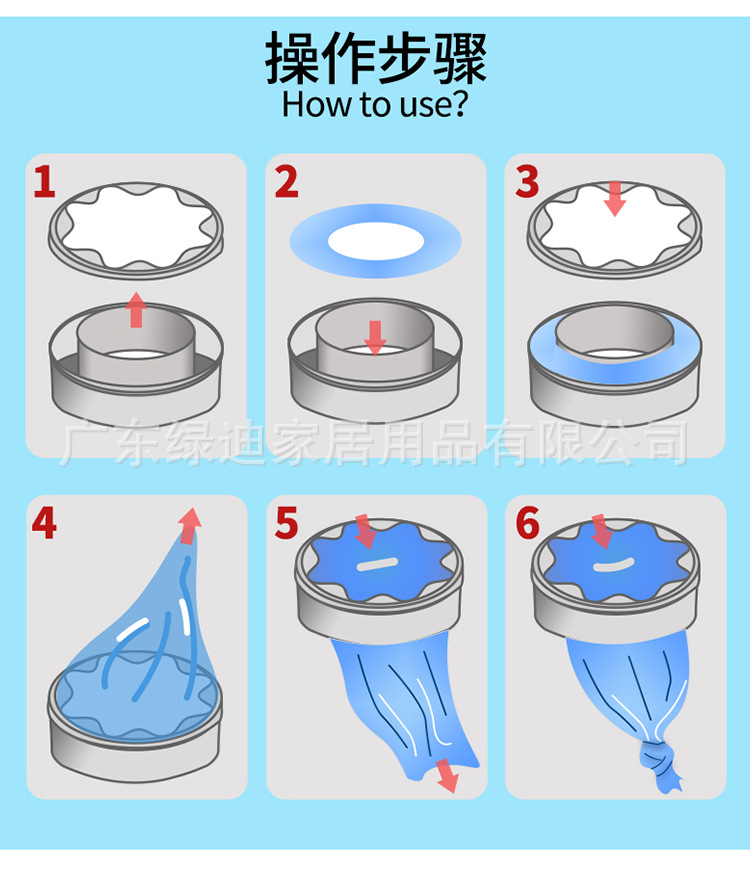 操作步骤
How to use?

1

2

3

广东绿迪家居用品有限公司

4

5

6