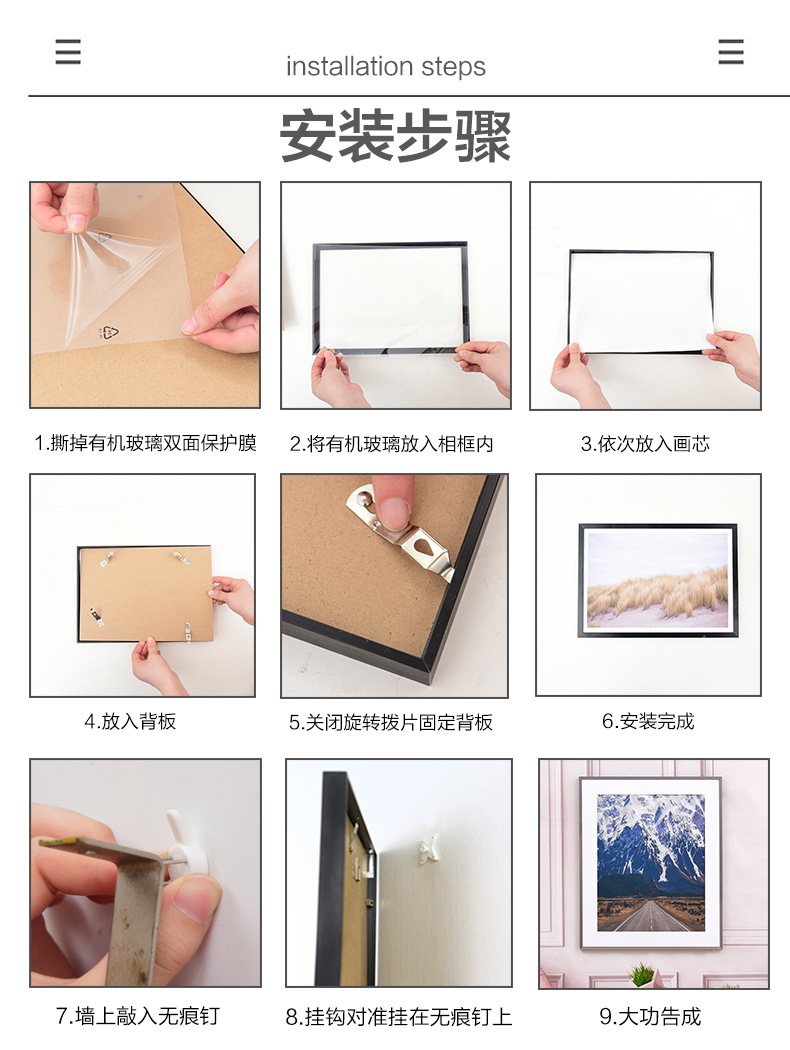 installation steps

安装步骤

1.撕掉有机玻璃双面保护膜

2.将有机玻璃放入相框内

3.依次放入画芯

4.放入背板

5.关闭旋转拨片固定背板

6.安装完成

7.墙上敲入无痕钉

8.挂钩对准挂在无痕钉上

9.大功告成