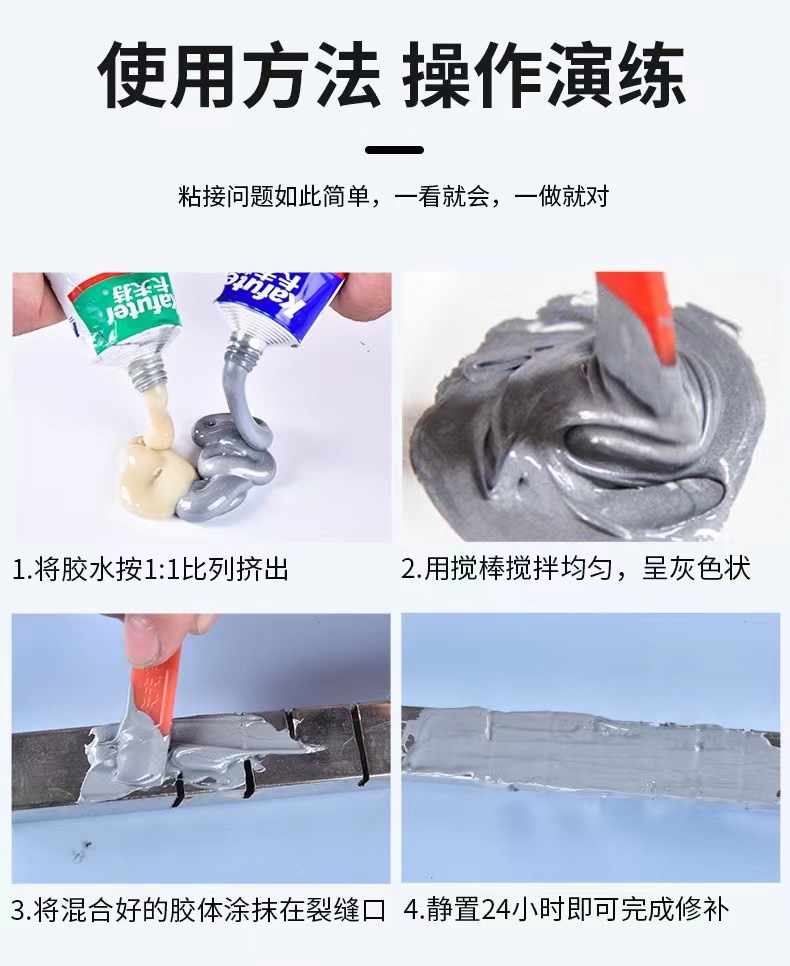 使用方法 操作演练

粘接问题如此简单，一看就会，一做就对

kafuter 卡夫特

kafuter 卡夫特

1.将胶水按1:1比列挤出

2.用搅棒搅拌均匀，呈灰色状

3.将混合好的胶体涂抹在裂缝口

4.静置24小时即可完成修补