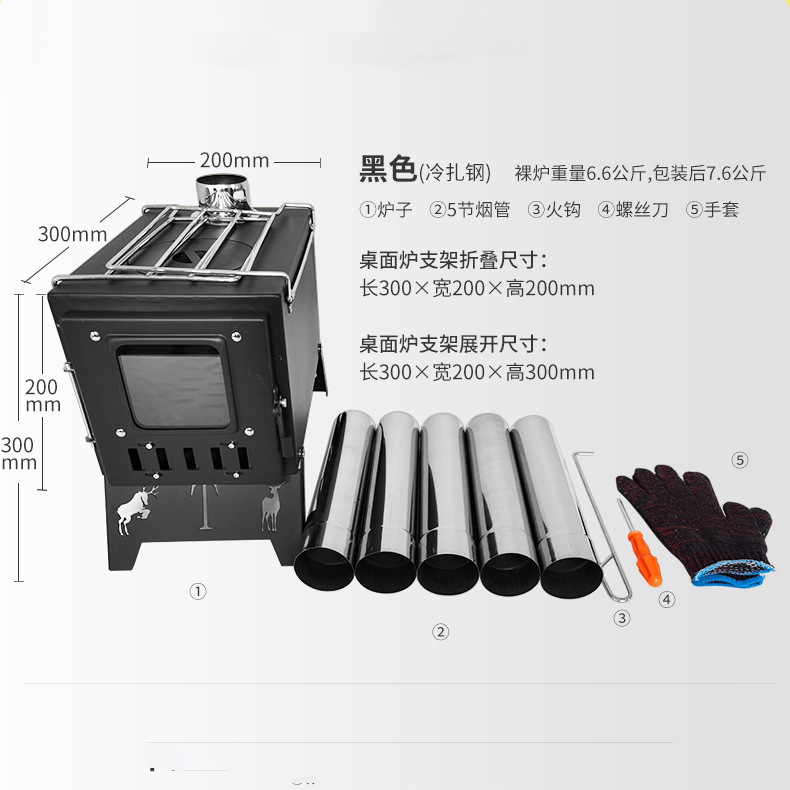 200mm

300mm

200 mm

300 mm

黑色(冷扎钢) 裸炉重量6.6公斤,包装后7.6公斤

①炉子 ②5节烟管 ③火钩 ④螺丝刀 ⑤手套

桌面炉支架折叠尺寸:
长300×宽200×高200mm

桌面炉支架展开尺寸:
长300×宽200×高300mm

①

②

③

④

⑤