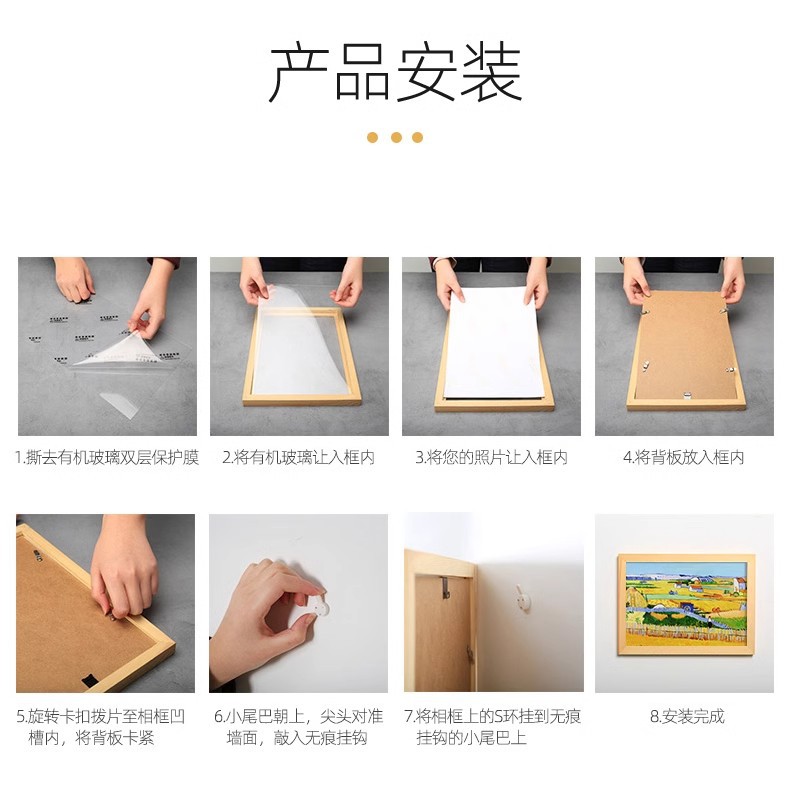 产品安装

1.撕去有机玻璃双层保护膜

2.将有机玻璃让入框内

3.将您的照片让入框内

4.将背板放入框内

5.旋转卡扣拨片至相框凹槽内，将背板卡紧

6.小尾巴朝上，尖头对准墙面，敲入无痕挂钩

7.将相框上的S环挂到无痕挂钩的小尾巴上

8.安装完成