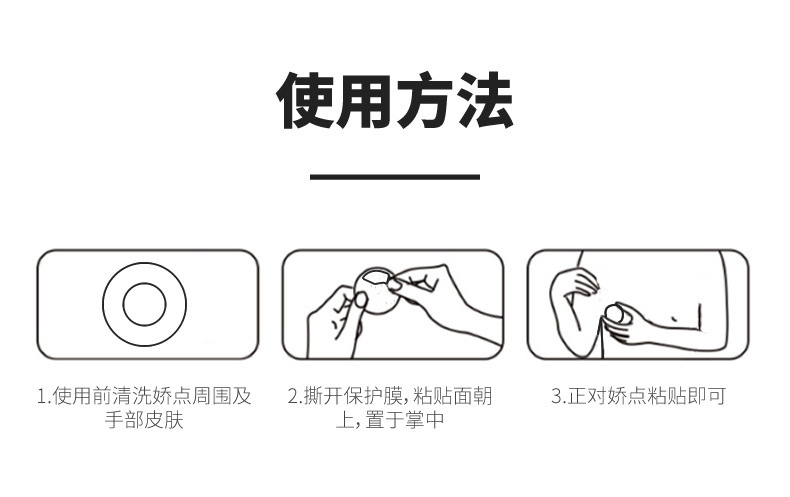 使用方法

1.使用前清洗娇点周围及手部皮肤

2.撕开保护膜，粘贴面朝上，置于掌中

3.正对娇点粘贴即可