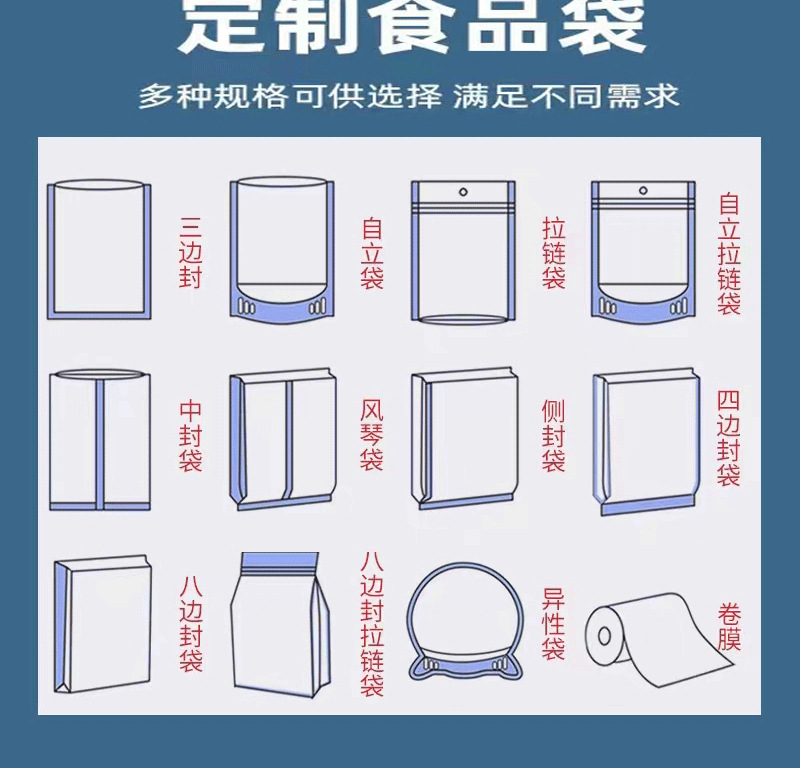 定制食品袋

多种规格可供选择 满足不同需求

三边封

自立袋

拉链袋

自立拉链袋

中封袋

风琴袋

侧封袋

四边封袋

八边封袋

八边封拉链袋

异性袋

卷膜