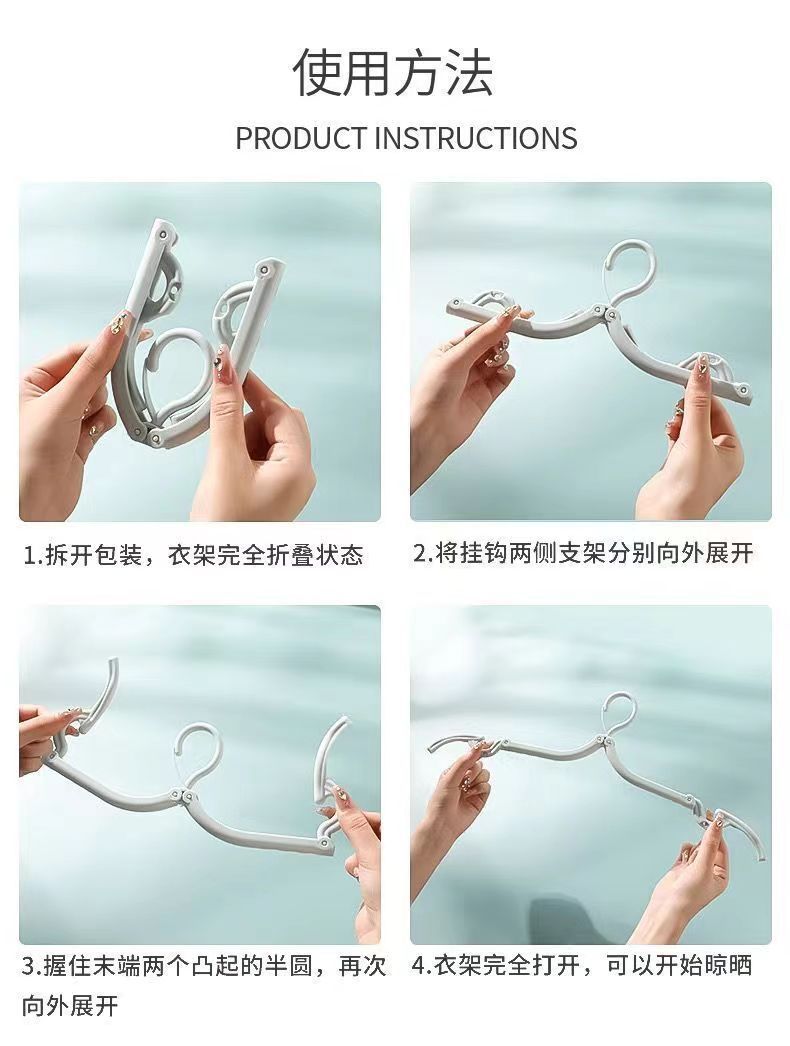 使用方法

PRODUCT INSTRUCTIONS

1.拆开包装，衣架完全折叠状态

2.将挂钩两侧支架分别向外展开

3.握住末端两个凸起的半圆，再次向外展开

4.衣架完全打开，可以开始晾晒