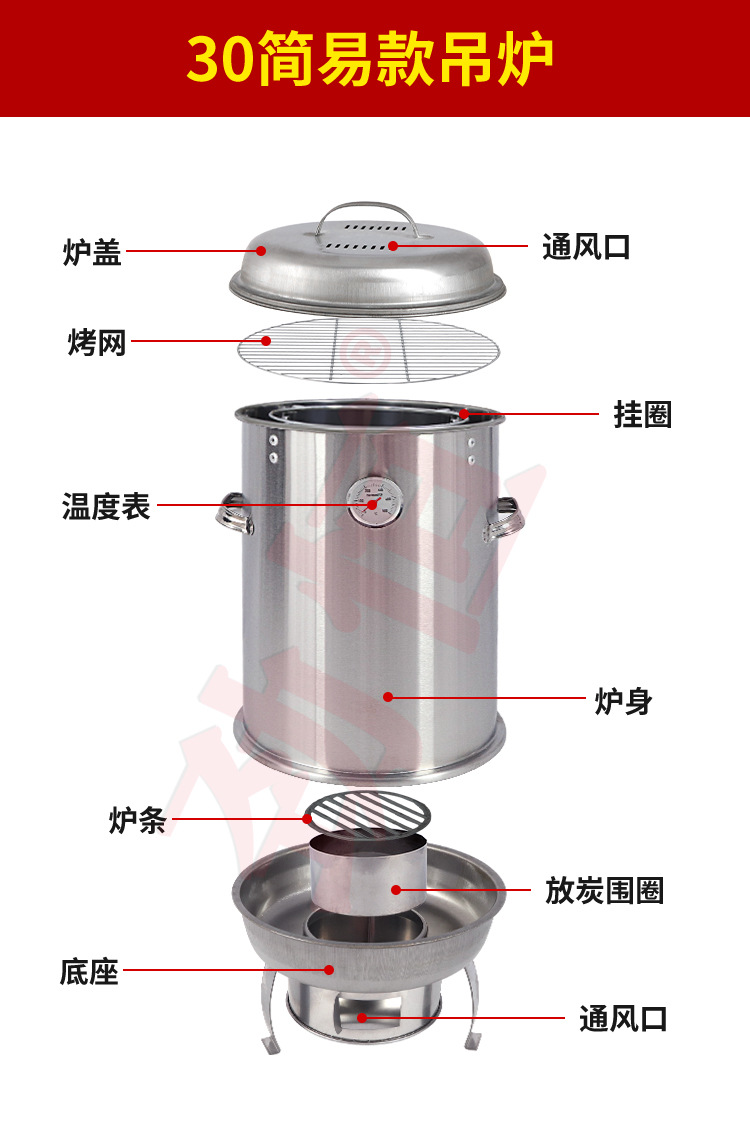 30简易款吊炉

炉盖

通风口

烤网

挂圈

温度表

炉身

炉条

放炭围圈

底座

通风口