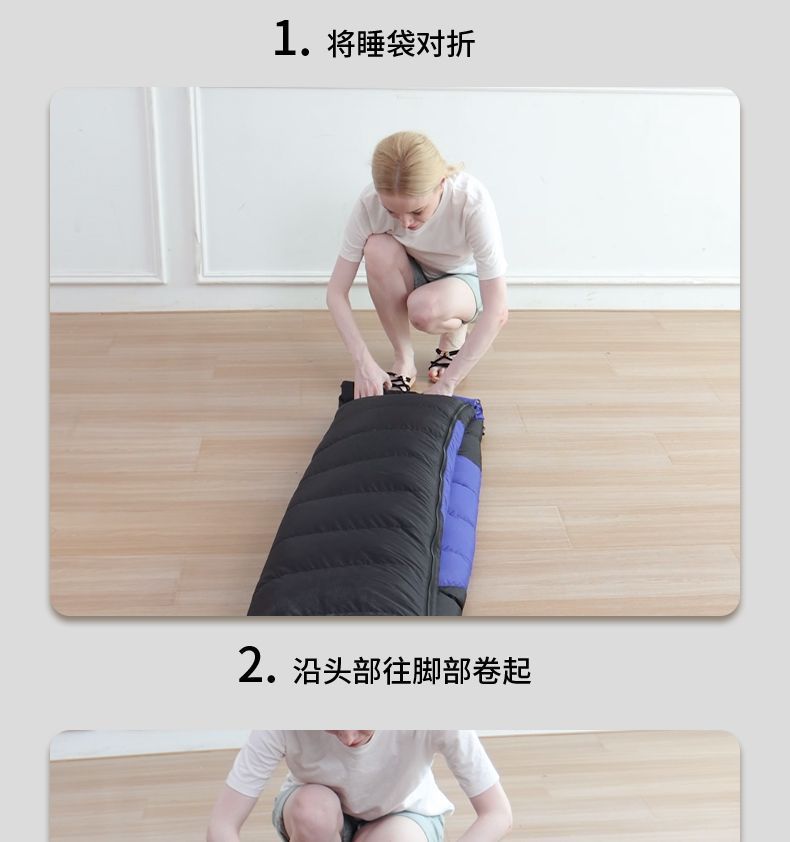 1. 将睡袋对折

2. 沿头部往脚部卷起