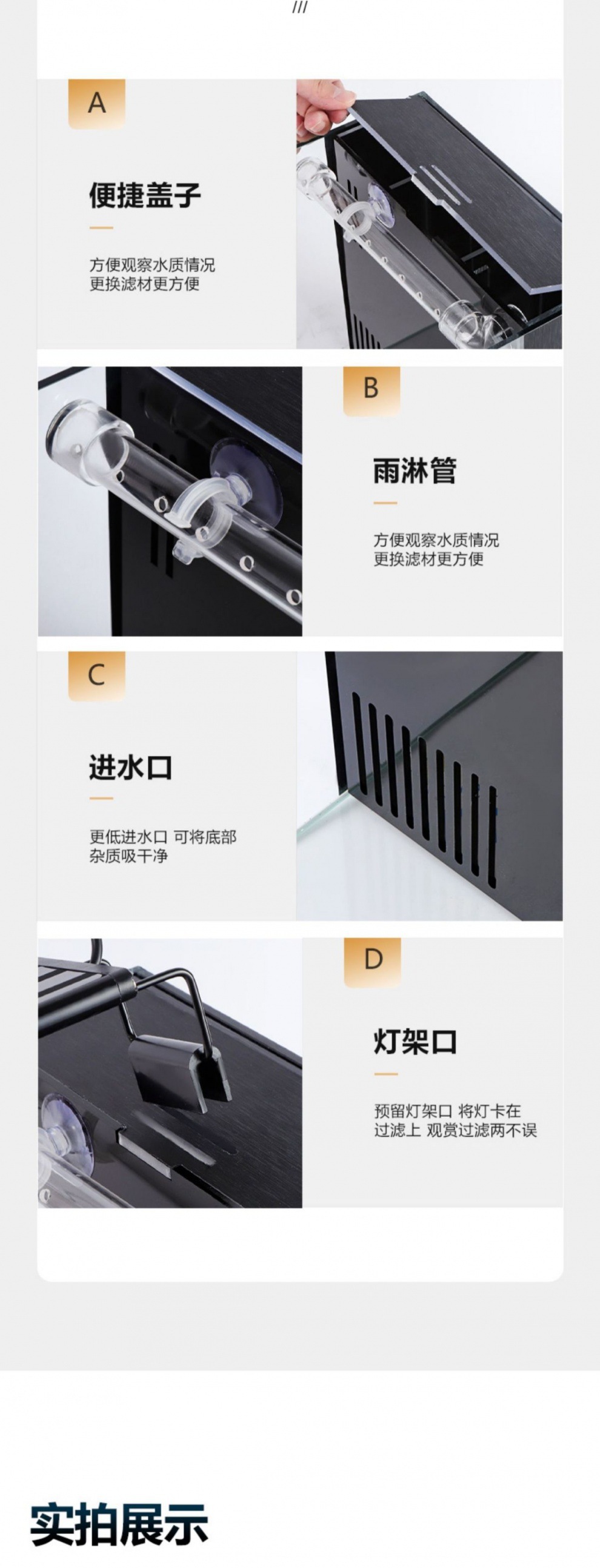 ///

A

便捷盖子

方便观察水质情况
更换滤材更方便

B

雨淋管

方便观察水质情况
更换滤材更方便

C

进水口

更低进水口 可将底部
杂质吸干净

D

灯架口

预留灯架口 将灯卡在
过滤上 观赏过滤两不误

实拍展示