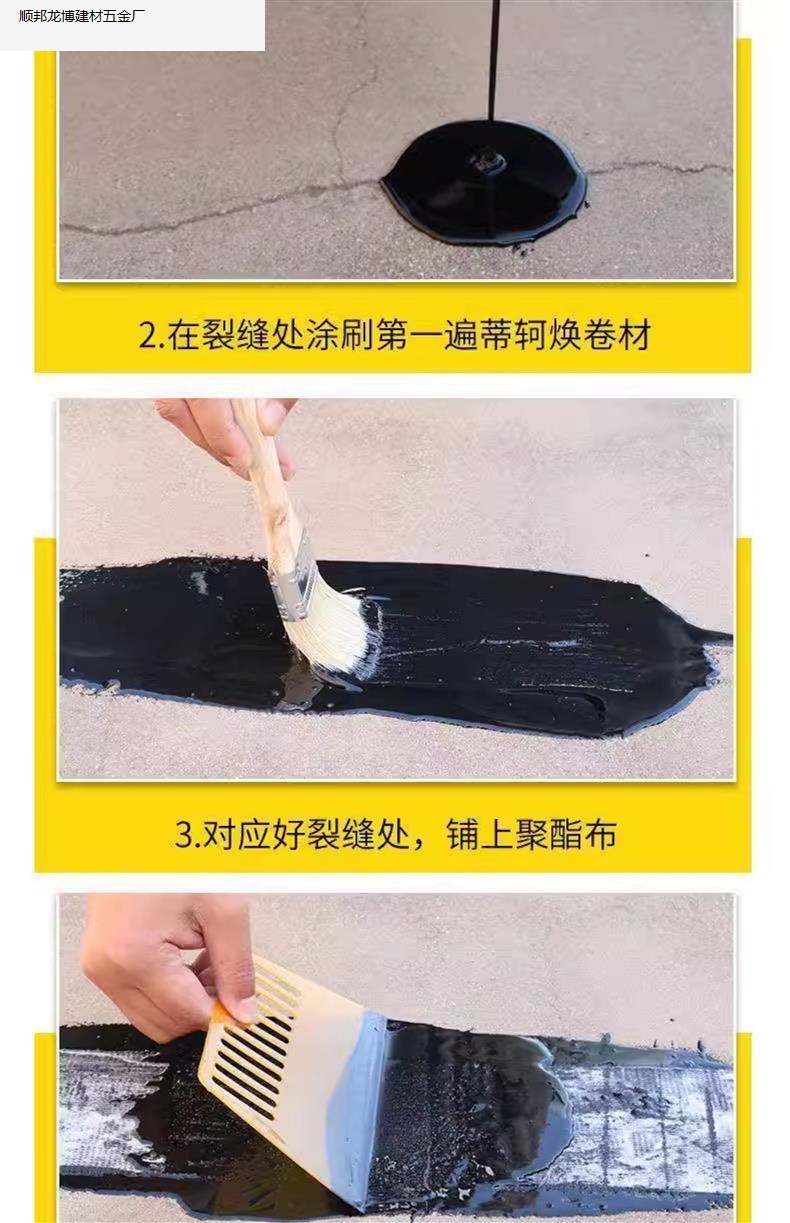 顺邦龙博建材五金厂

2.在裂缝处涂刷第一遍蒂轲焕卷材

3.对应好裂缝处，铺上聚酯布