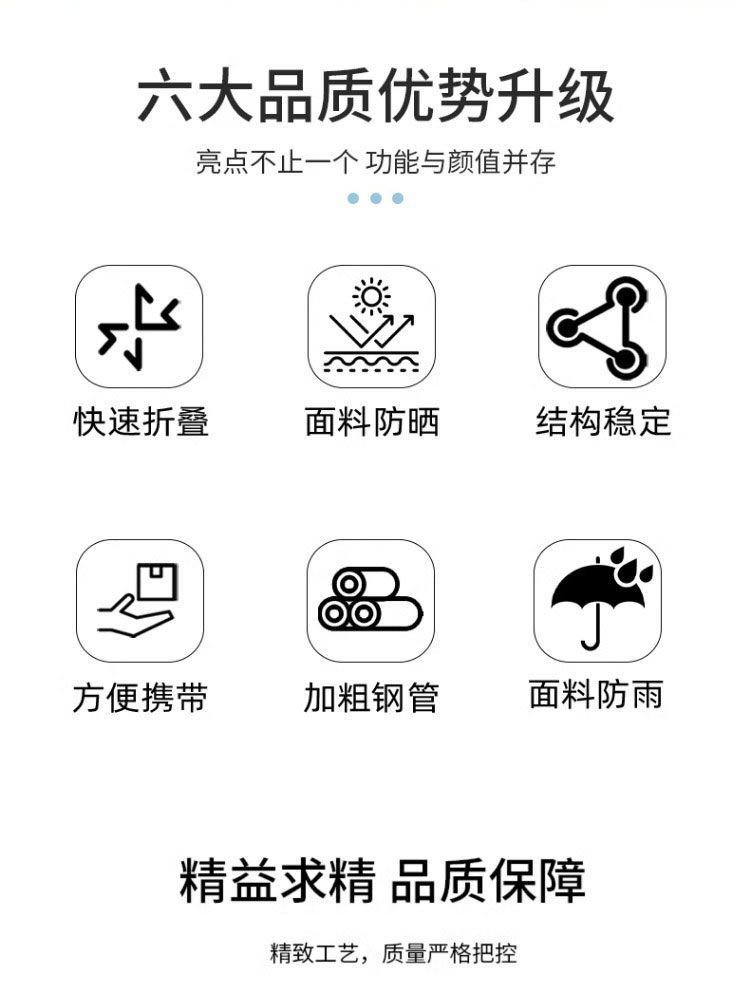 六大品质优势升级

亮点不止一个 功能与颜值并存

快速折叠

面料防晒

结构稳定

方便携带

加粗钢管

面料防雨

精益求精 品质保障

精致工艺，质量严格把控