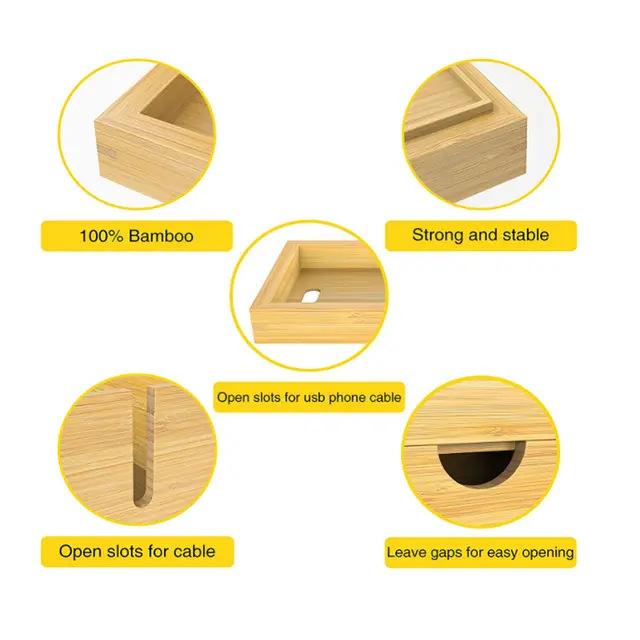 100% Bamboo

Strong and stable

Open slots for usb phone cable

Open slots for cable

Leave gaps for easy opening