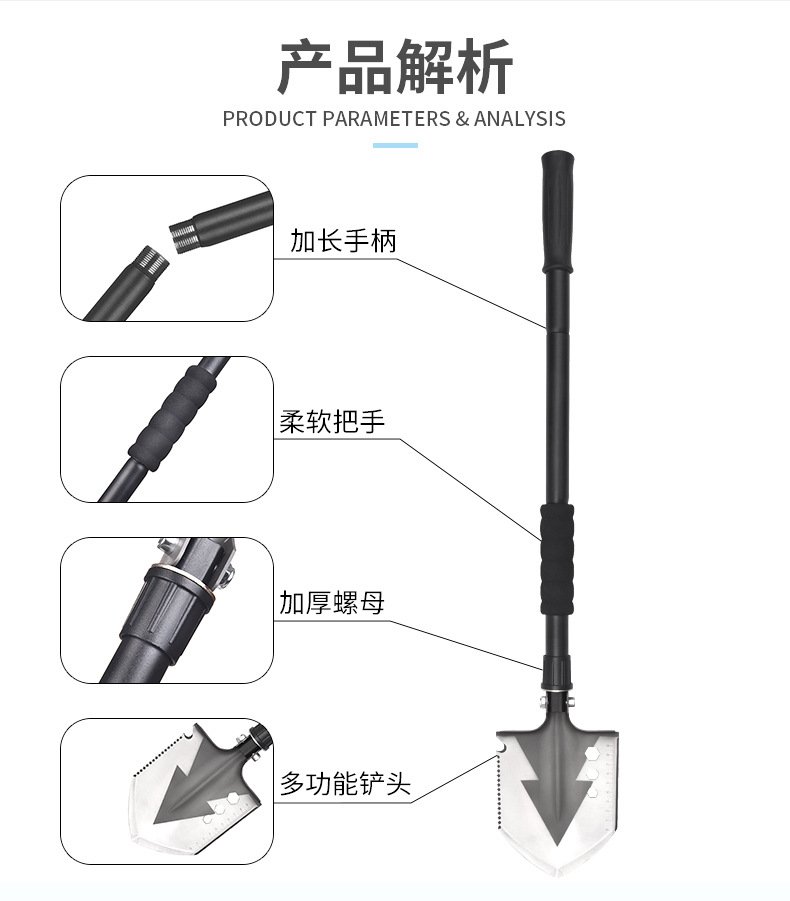 产品解析

PRODUCT PARAMETERS & ANALYSIS

加长手柄

柔软把手

加厚螺母

多功能铲头