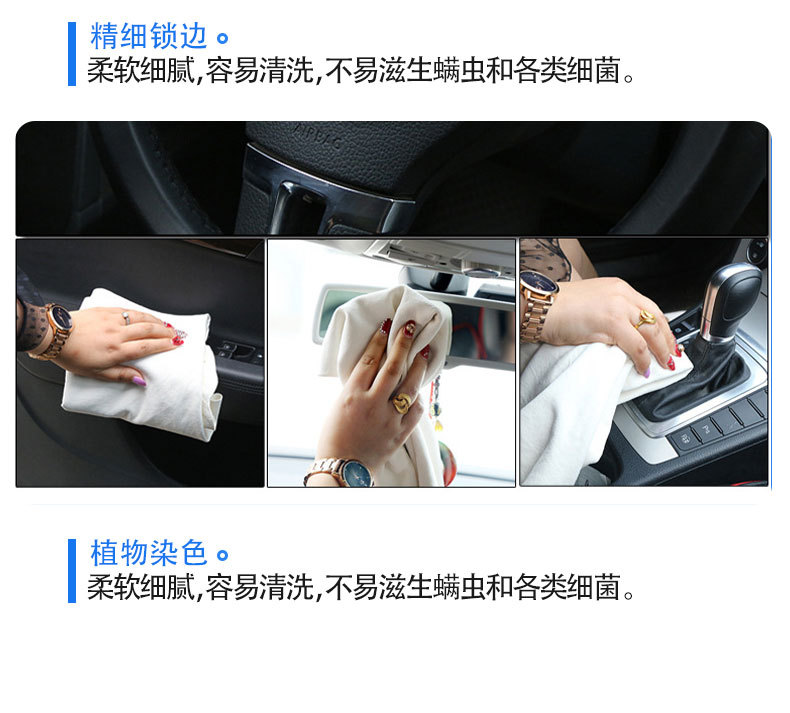 精细锁边。
柔软细腻,容易清洗,不易滋生螨虫和各类细菌。

AIRBAG

植物染色。
柔软细腻,容易清洗,不易滋生螨虫和各类细菌。