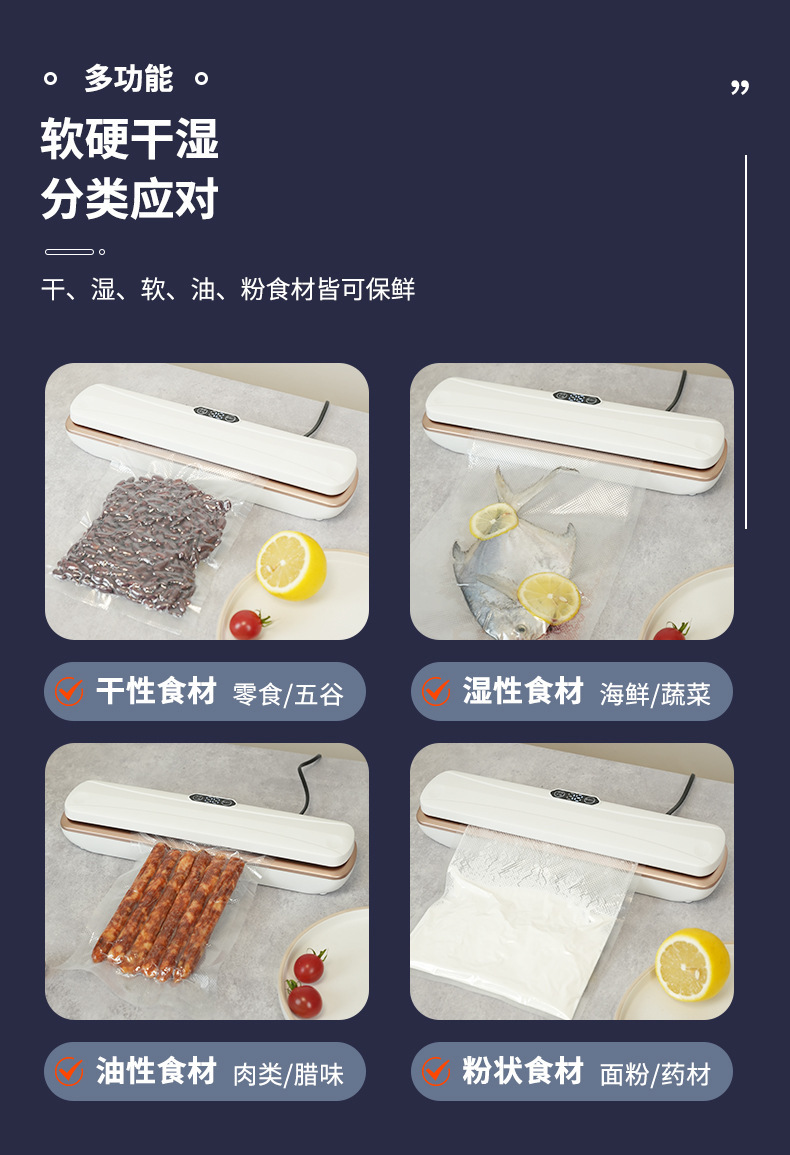 多功能

”

软硬干湿
分类应对

干、湿、软、油、粉食材皆可保鲜

干性食材 零食/五谷

湿性食材 海鲜/蔬菜

油性食材 肉类/腊味

粉状食材 面粉/药材