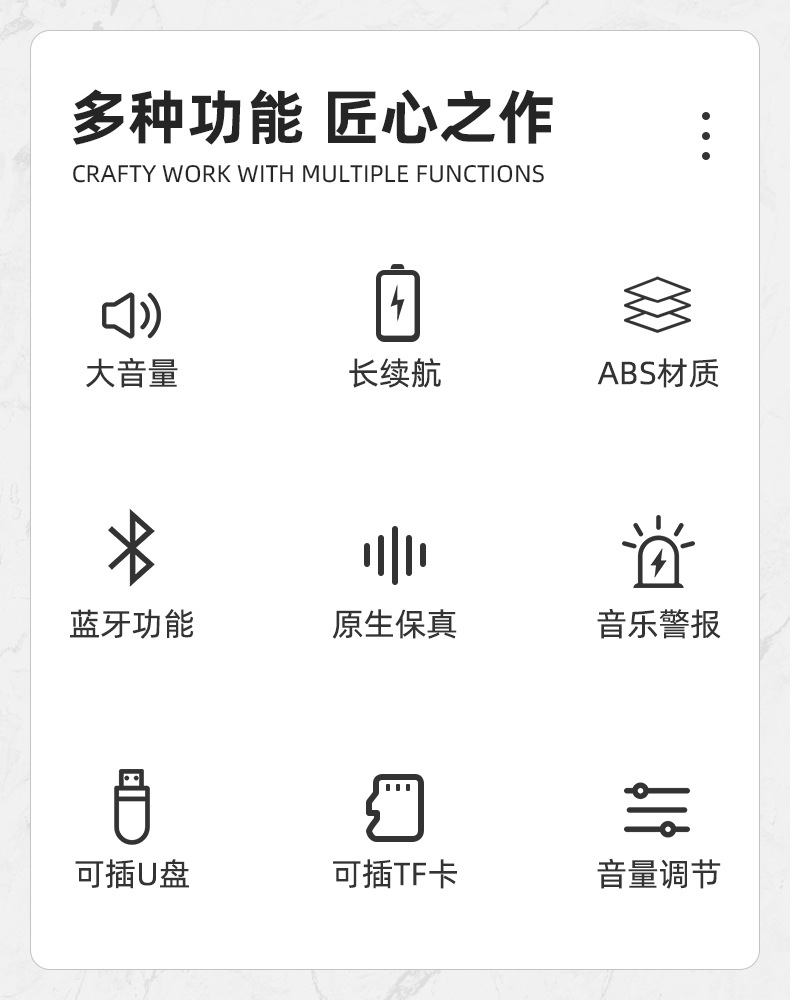 多种功能 匠心之作

CRAFTY WORK WITH MULTIPLE FUNCTIONS

大音量

长续航

ABS材质

蓝牙功能

原生保真

音乐警报

可插U盘

可插TF卡

音量调节