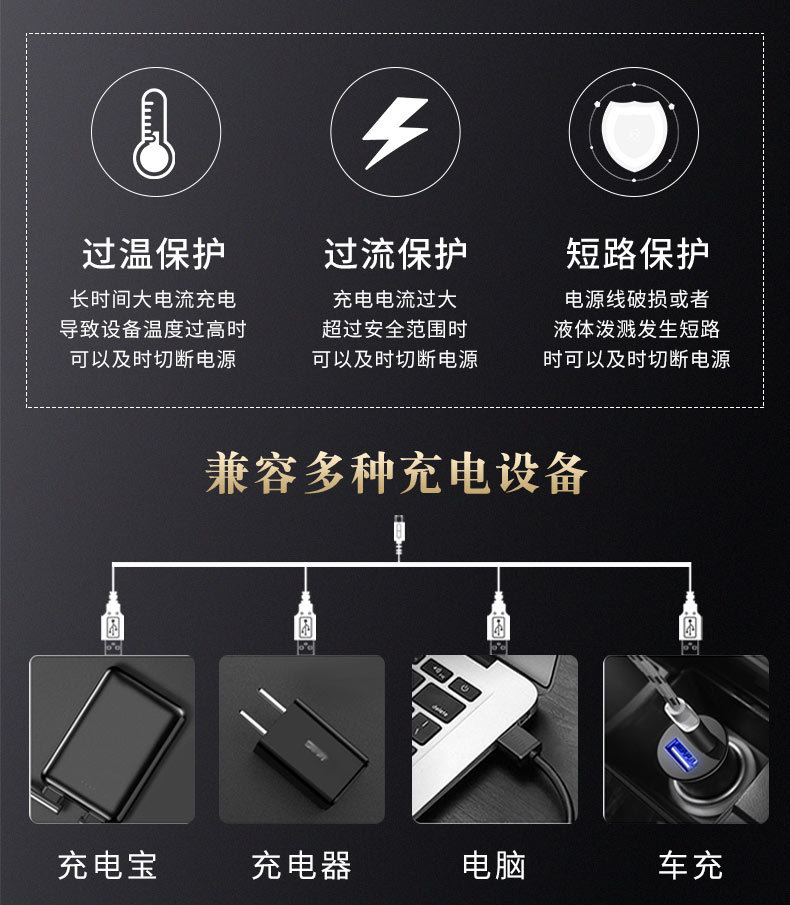 过温保护
长时间大电流充电
导致设备温度过高时
可以及时切断电源

过流保护
充电电流过大
超过安全范围时
可以及时切断电源

短路保护
电源线破损或者
液体泼溅发生短路
时可以及时切断电源

兼容多种充电设备

充电宝

充电器

电脑

车充