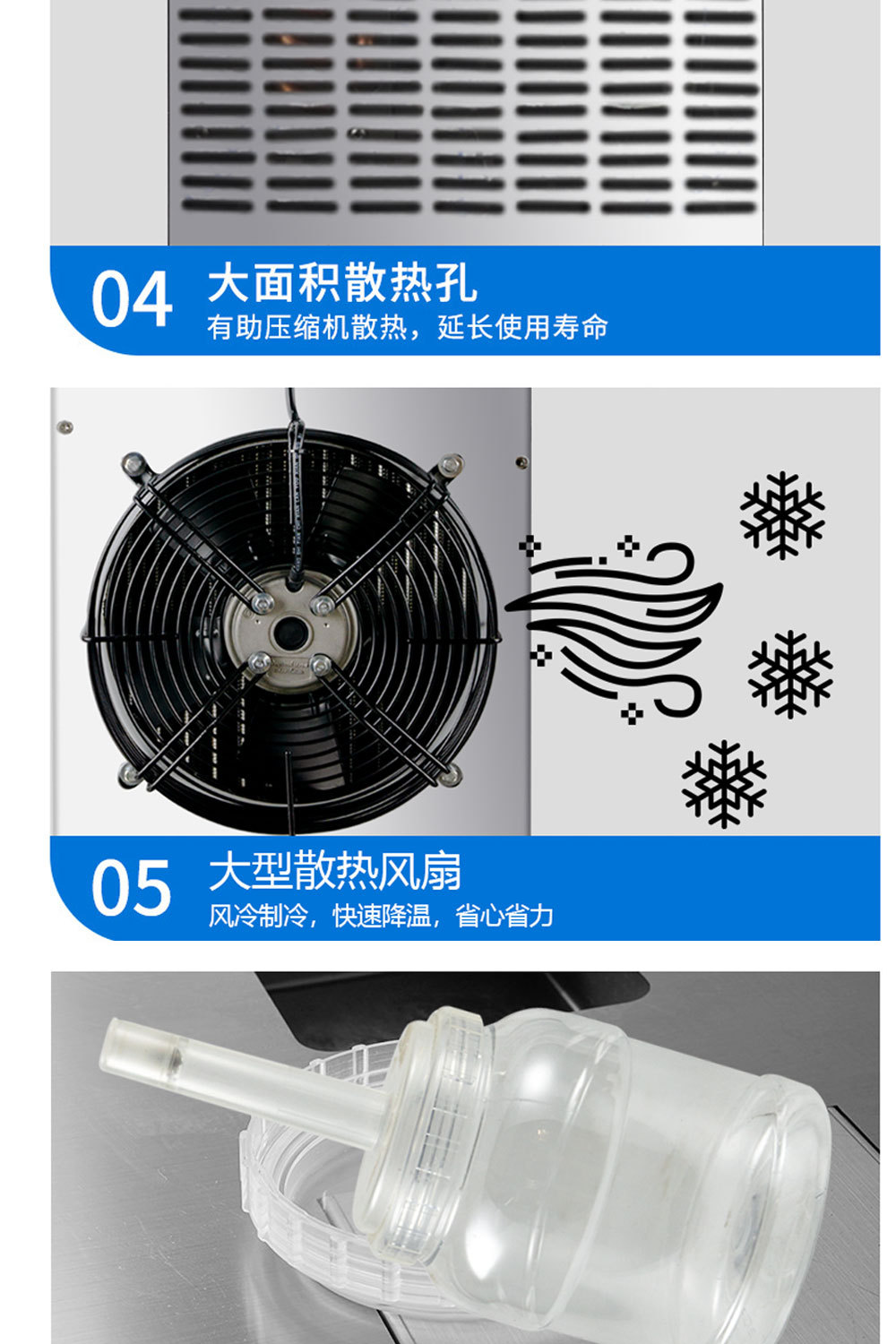 04 大面积散热孔
有助压缩机散热，延长使用寿命

05 大型散热风扇
风冷制冷，快速降温，省心省力