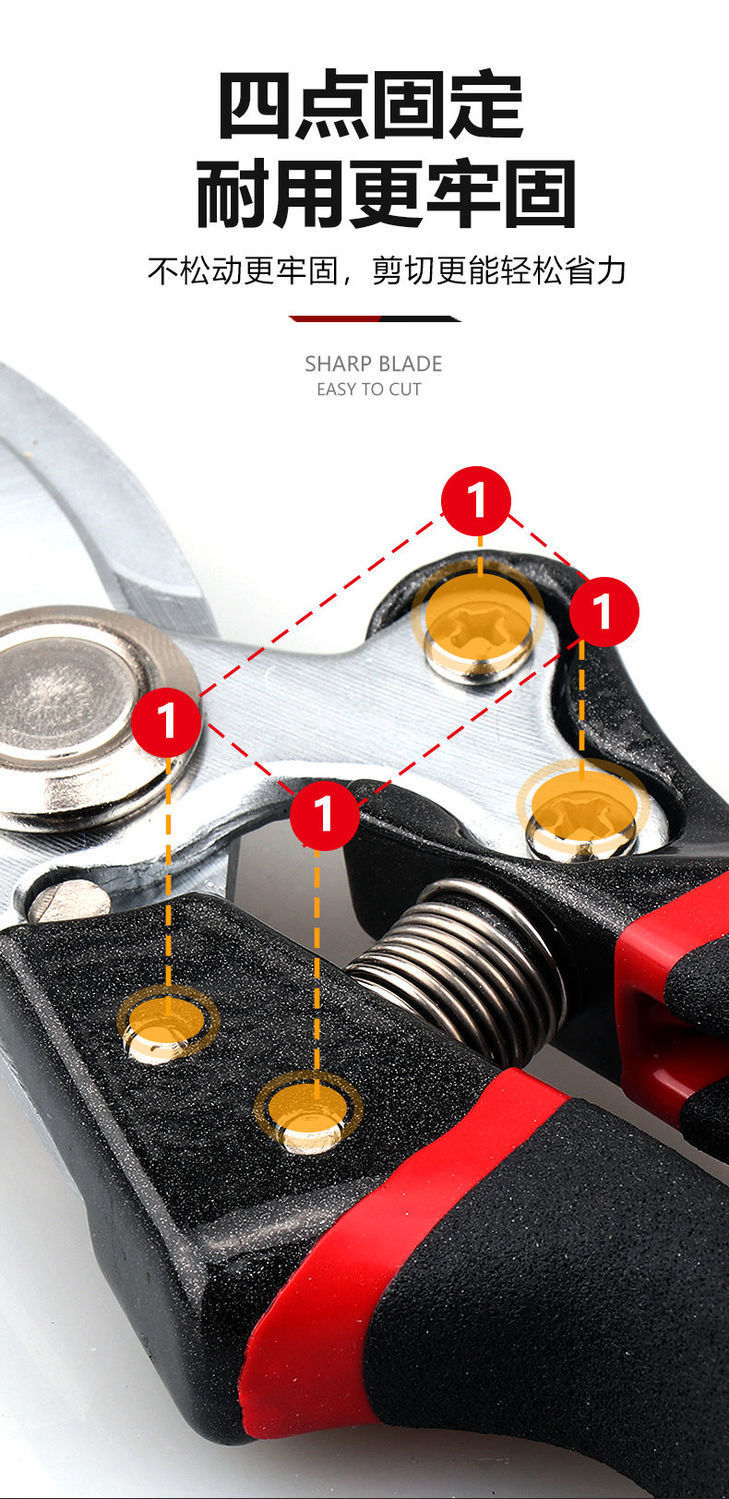 四点固定
耐用更牢固

不松动更牢固，剪切更能轻松省力

SHARP BLADE
EASY TO CUT

1
1
1
1