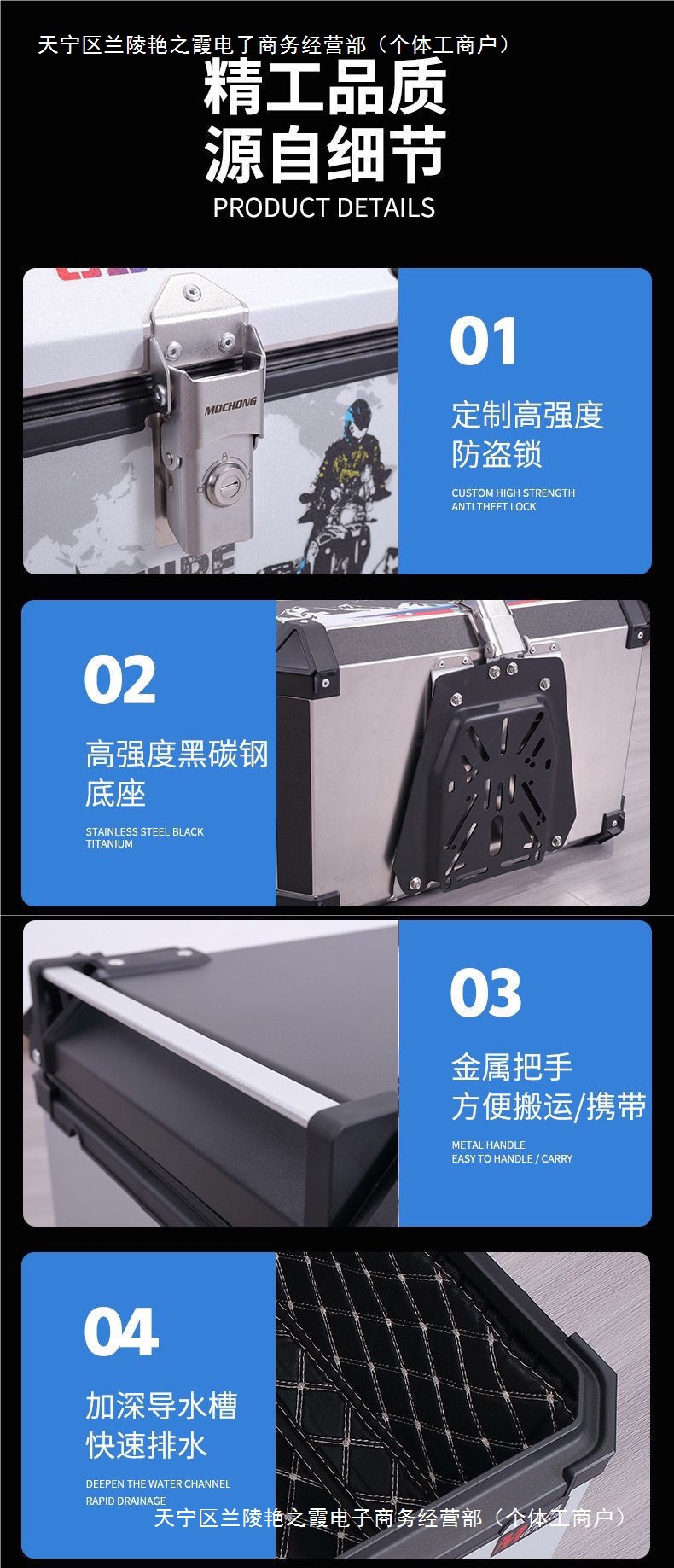 天宁区兰陵艳之霞电子商务经营部（个体工商户）

精工品质
源自细节
PRODUCT DETAILS

MOCHONG

01
定制高强度
防盗锁
CUSTOM HIGH STRENGTH
ANTI THEFT LOCK

02
高强度黑碳钢
底座
STAINLESS STEEL BLACK
TITANIUM

03
金属把手
方便搬运/携带
METAL HANDLE
EASY TO HANDLE / CARRY

04
加深导水槽
快速排水
DEEPEN THE WATER CHANNEL
RAPID DRAINAGE

天宁区兰陵艳之霞电子商务经营部（个体工商户）