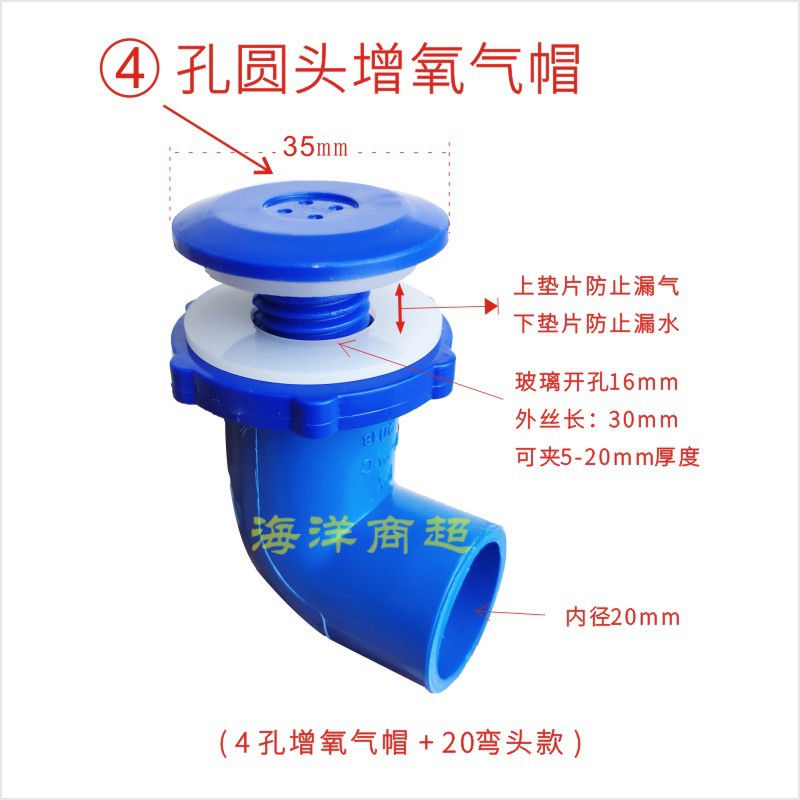 ④ 孔圆头增氧气帽

35mm

上垫片防止漏气
下垫片防止漏水

玻璃开孔16mm
外丝长：30mm
可夹5-20mm厚度

海洋商超

内径20mm

（4孔增氧气帽＋20弯头款）