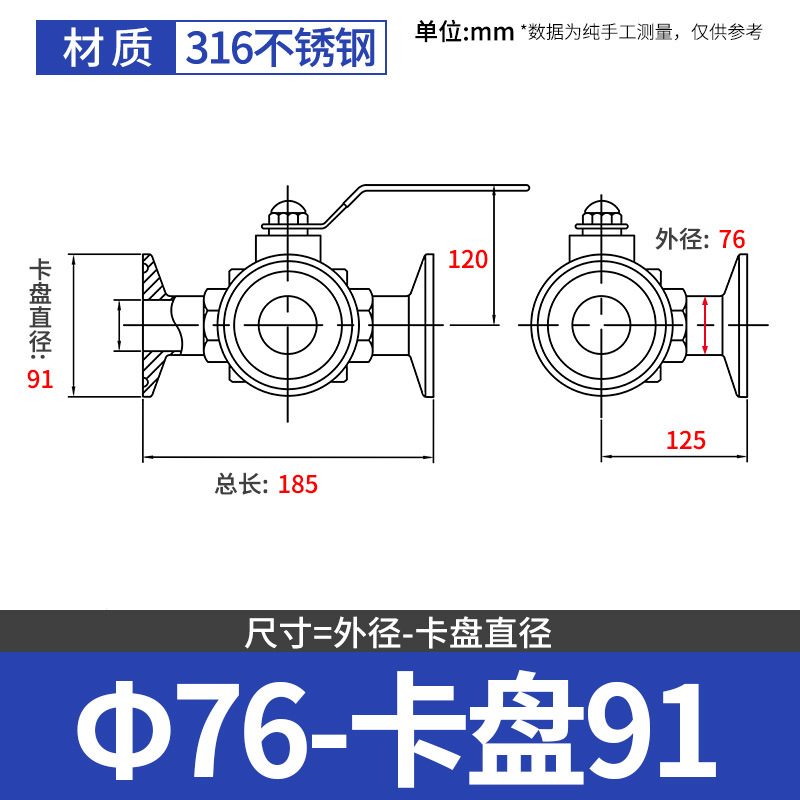 材质 316不锈钢

单位:mm *数据为纯手工测量，仅供参考

卡盘直径: 91

120

外径: 76

125

总长: 185

尺寸=外径-卡盘直径

Φ76-卡盘91