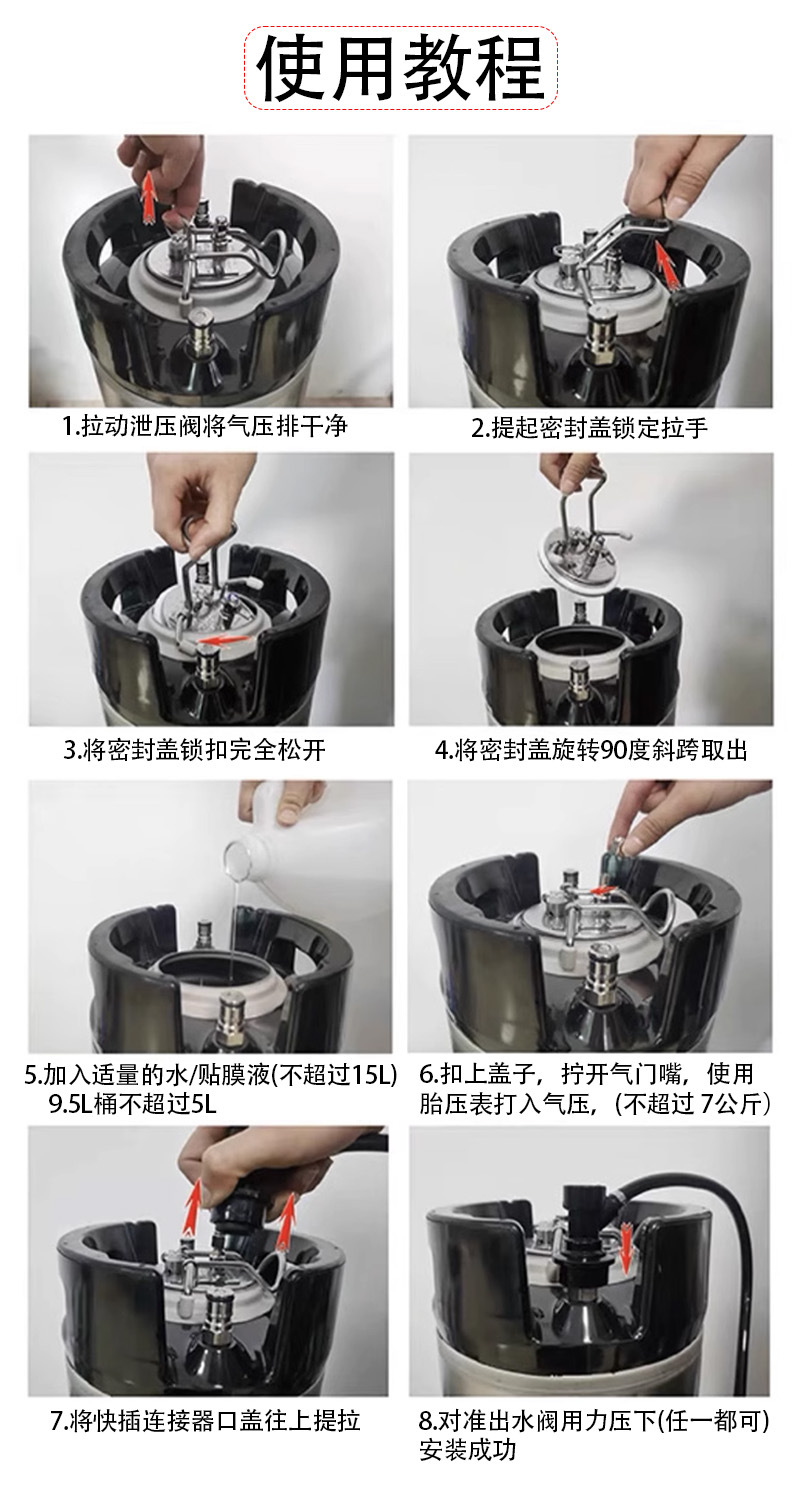 使用教程

1.拉动泄压阀将气压排干净

2.提起密封盖锁定拉手

3.将密封盖锁扣完全松开

4.将密封盖旋转90度斜跨取出

5.加入适量的水/贴膜液(不超过15L) 9.5L桶不超过5L

6.扣上盖子，拧开气门嘴，使用胎压表打入气压，(不超过 7公斤)

7.将快插连接器口盖往上提拉

8.对准出水阀用力压下(任一都可) 安装成功