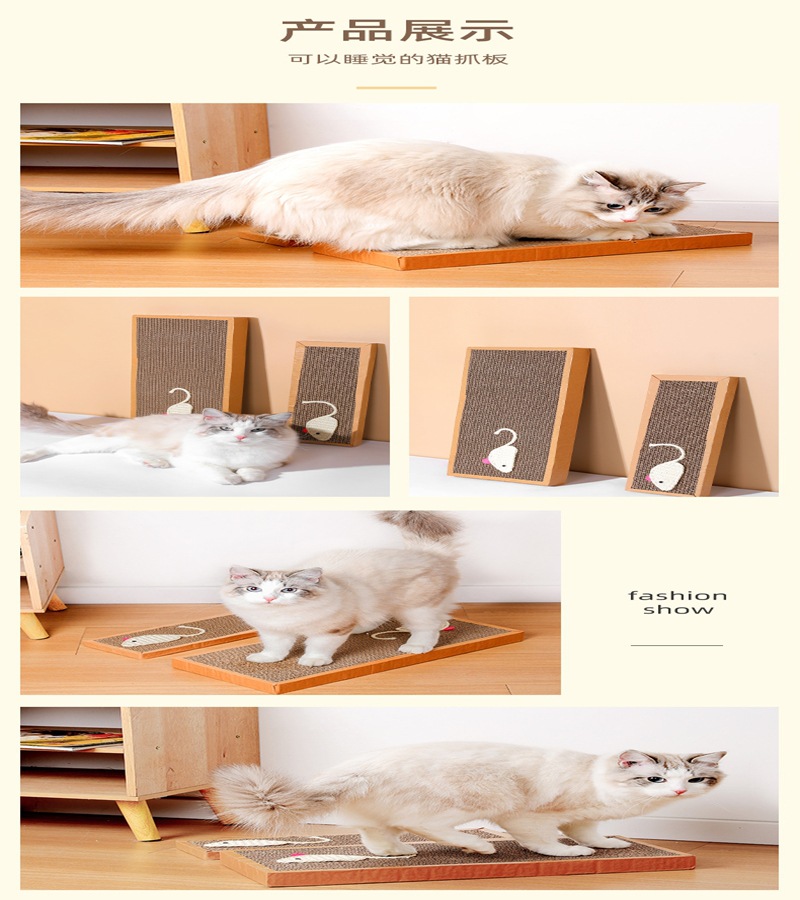 产品展示

可以睡觉的猫抓板

fashion show