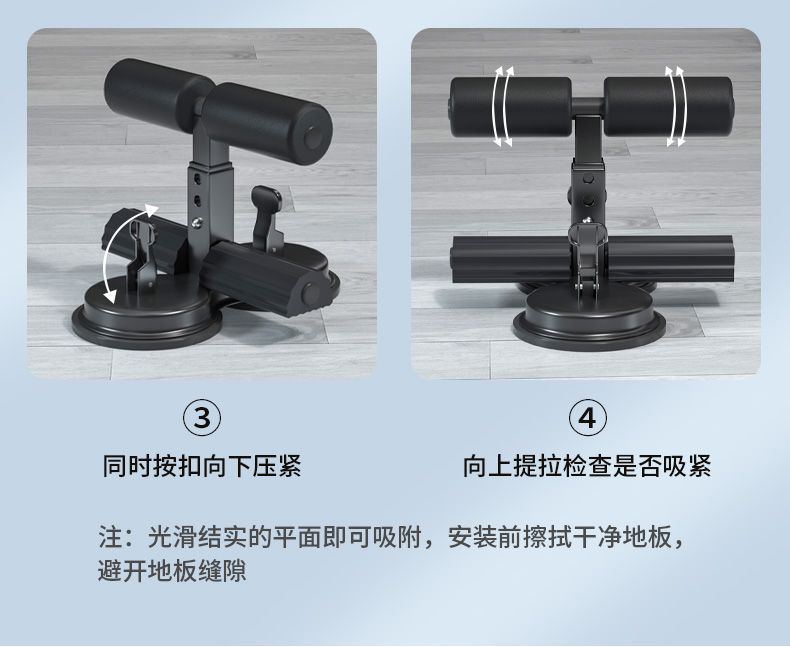 ③
同时按扣向下压紧

④
向上提拉检查是否吸紧

注：光滑结实的平面即可吸附，安装前擦拭干净地板，避开地板缝隙